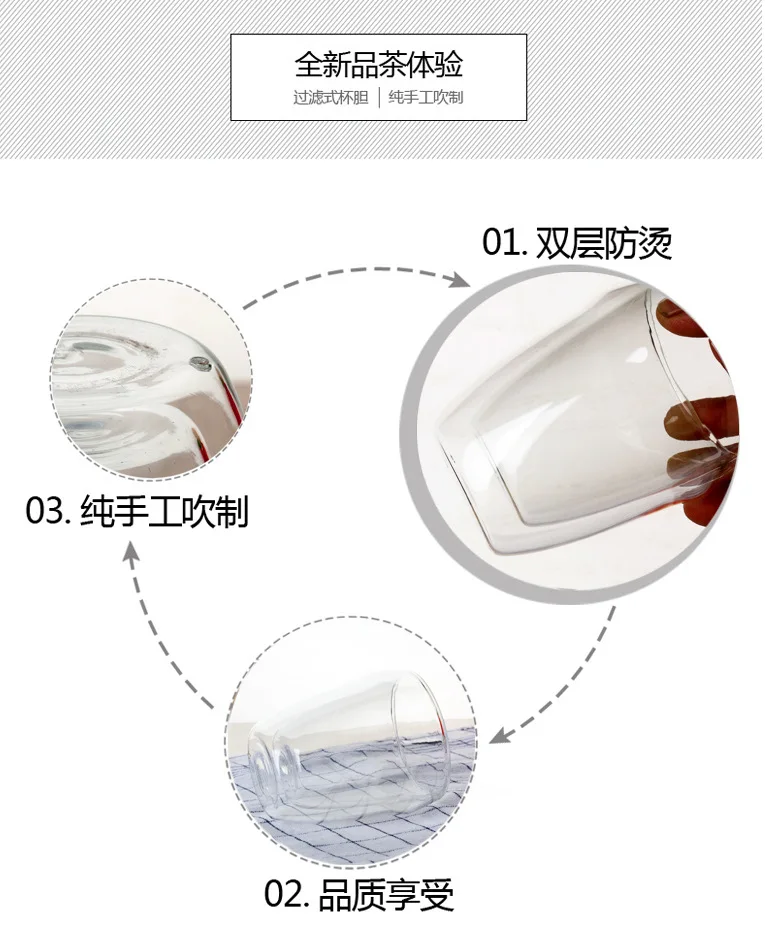 全新品茶体验
过滤式杯胆 | 纯手工吹制

01. 双层防烫

03. 纯手工吹制

02. 品质享受