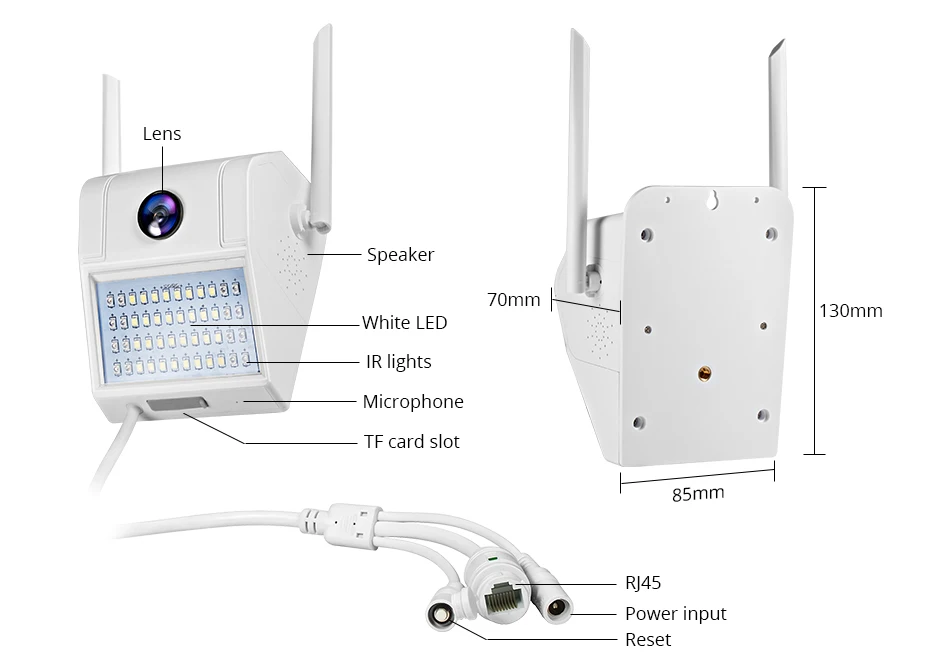 Lens

Speaker

White LED

IR lights

Microphone

TF card slot

70mm

130mm

85mm

RJ45

Power input

Reset