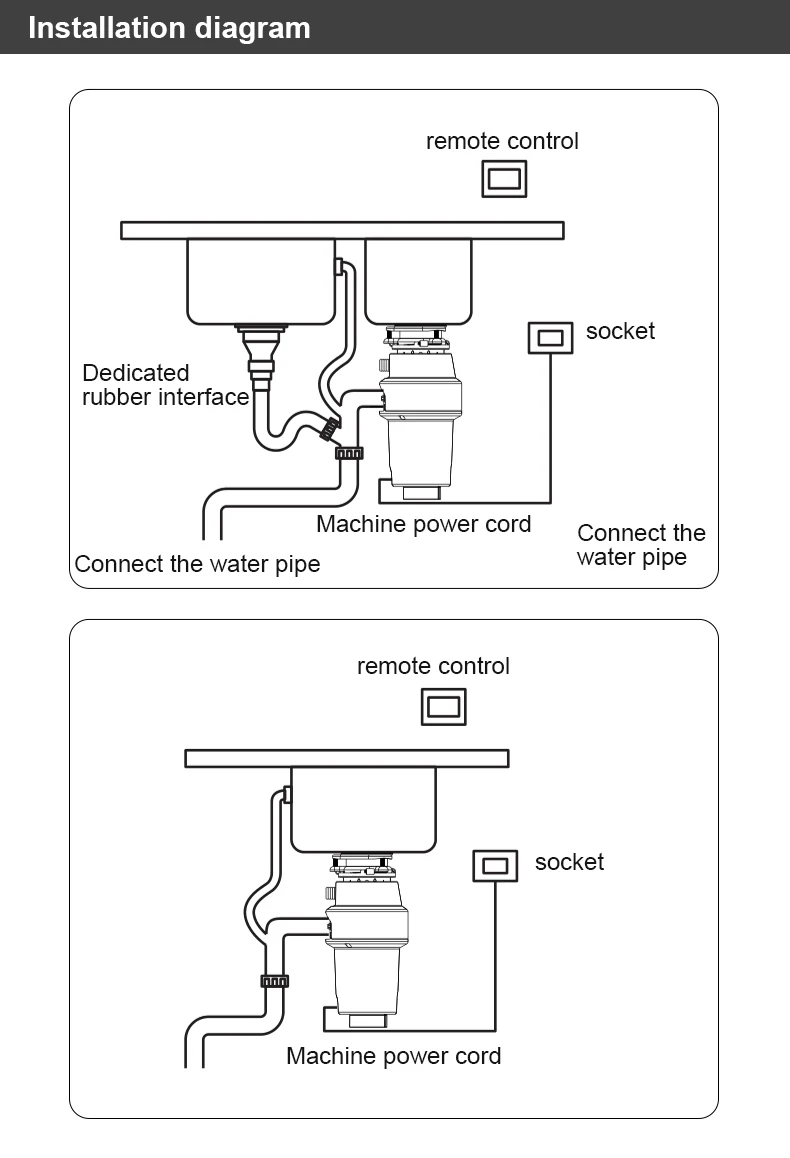 Installation diagram

remote control

socket

Dedicated rubber interface

Machine power cord

Connect the water pipe

Connect the water pipe

remote control

socket

Machine power cord