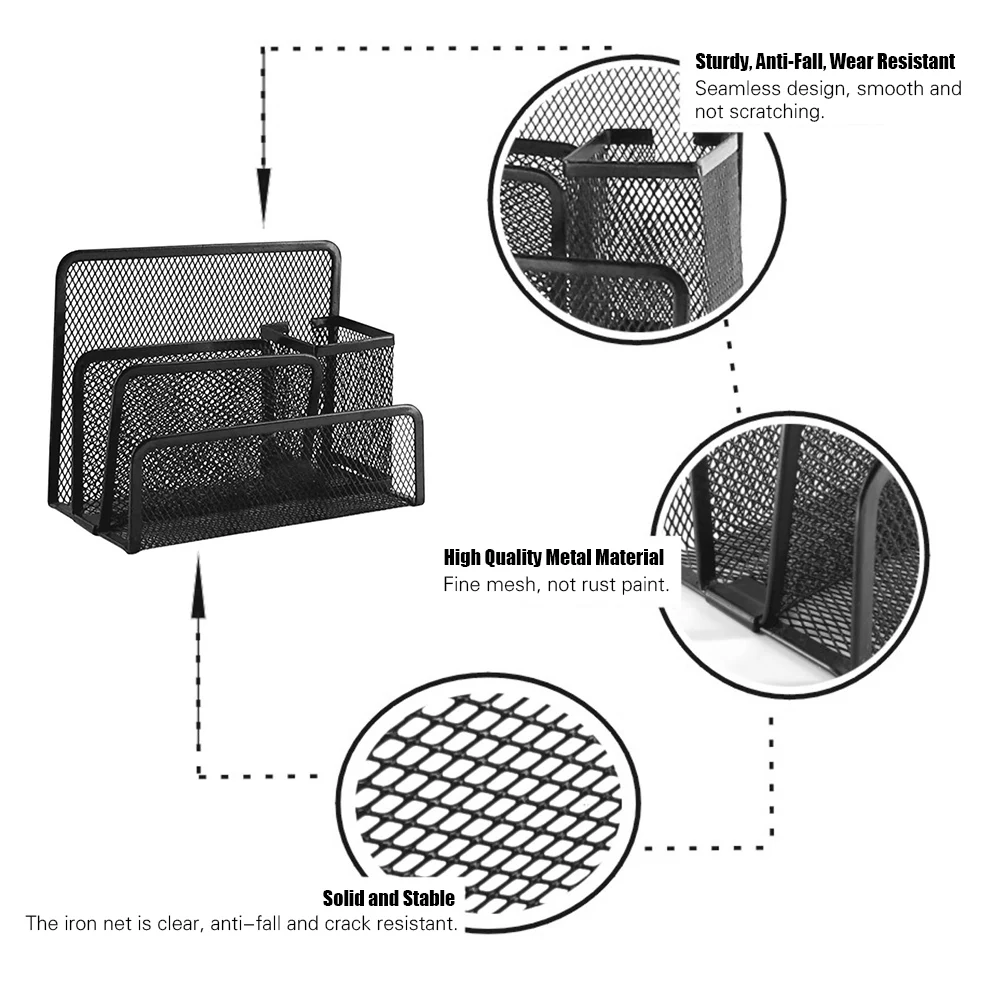 Sturdy, Anti-Fall, Wear Resistant
Seamless design, smooth and not scratching.

High Quality Metal Material
Fine mesh, not rust paint.

Solid and Stable
The iron net is clear, anti–fall and crack resistant.