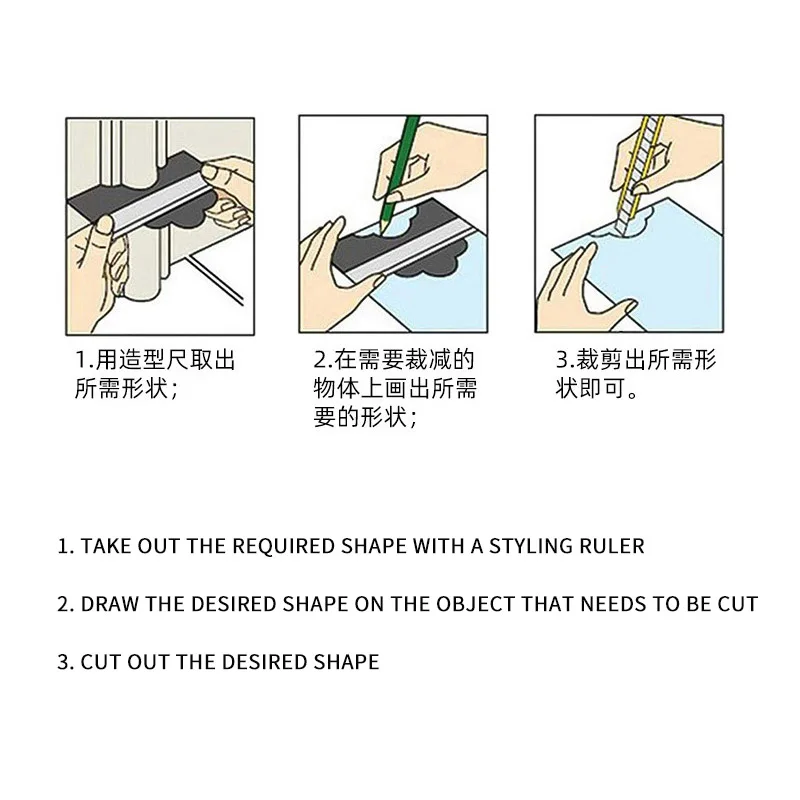 1.用造型尺取出所需形状；

2.在需要裁减的物体上画出所需要的形状；

3.裁剪出所需形状即可。

1. TAKE OUT THE REQUIRED SHAPE WITH A STYLING RULER

2. DRAW THE DESIRED SHAPE ON THE OBJECT THAT NEEDS TO BE CUT

3. CUT OUT THE DESIRED SHAPE