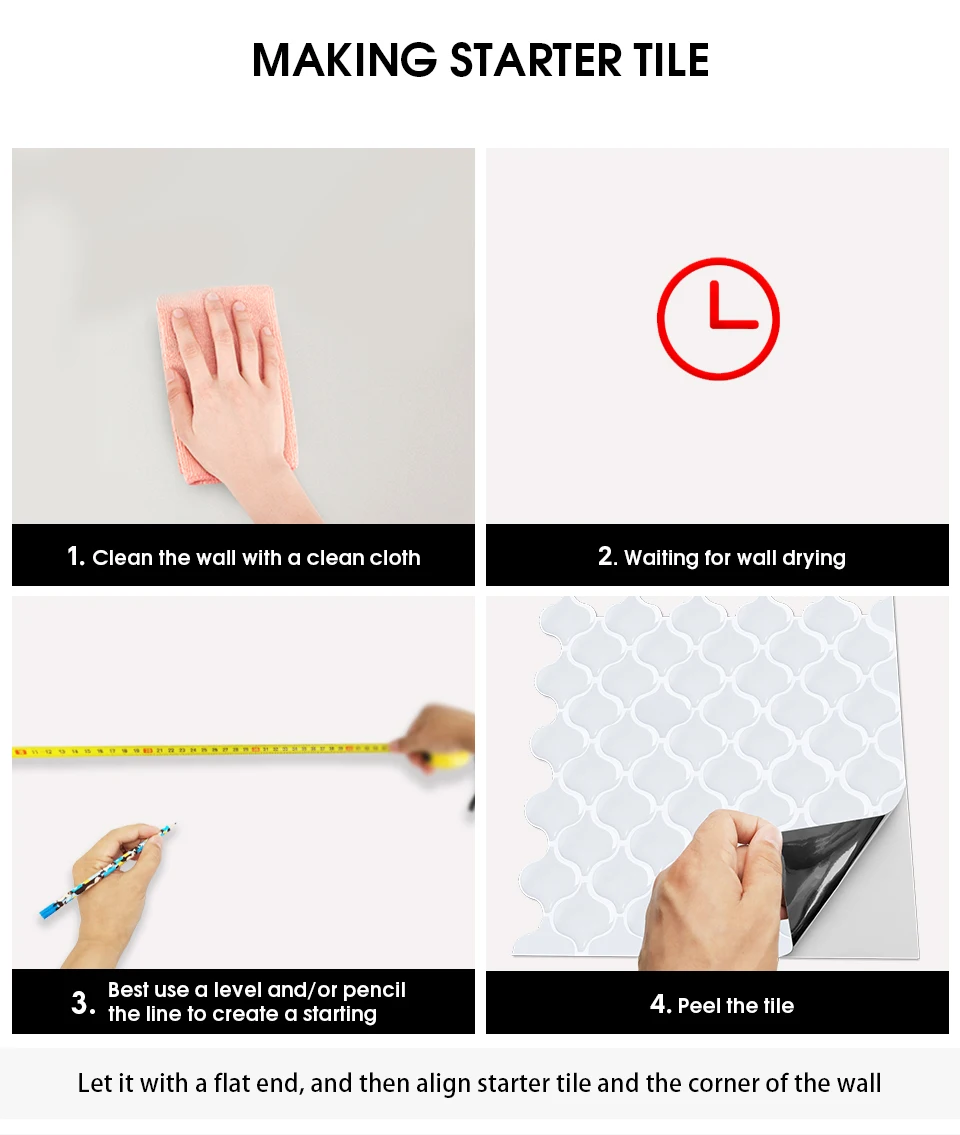 MAKING STARTER TILE

1. Clean the wall with a clean cloth

2. Waiting for wall drying

3. Best use a level and/or pencil the line to create a starting

4. Peel the tile

Let it with a flat end, and then align starter tile and the corner of the wall