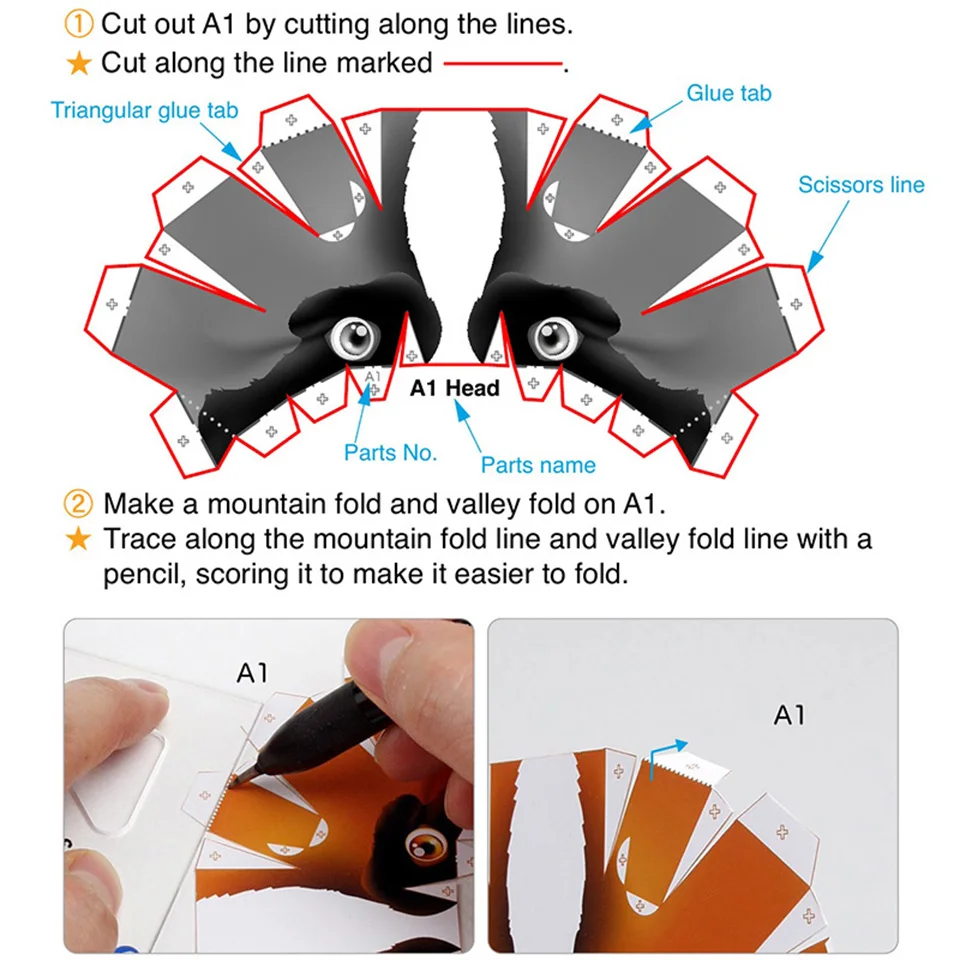 ① Cut out A1 by cutting along the lines.
★ Cut along the line marked ———.

Triangular glue tab

Glue tab

Scissors line

A1

A1 Head

Parts No.

Parts name

② Make a mountain fold and valley fold on A1.
★ Trace along the mountain fold line and valley fold line with a pencil, scoring it to make it easier to fold.

A1

A1