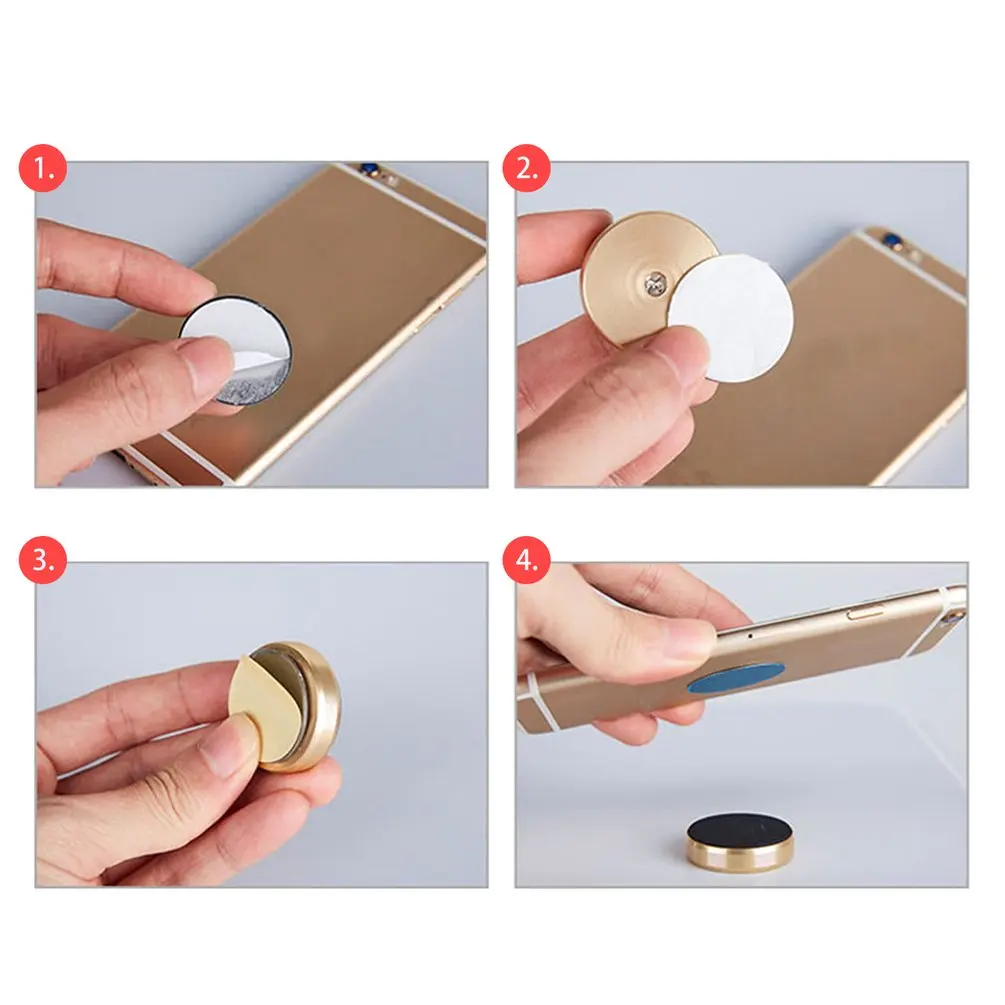 1.

2.

3.

4.