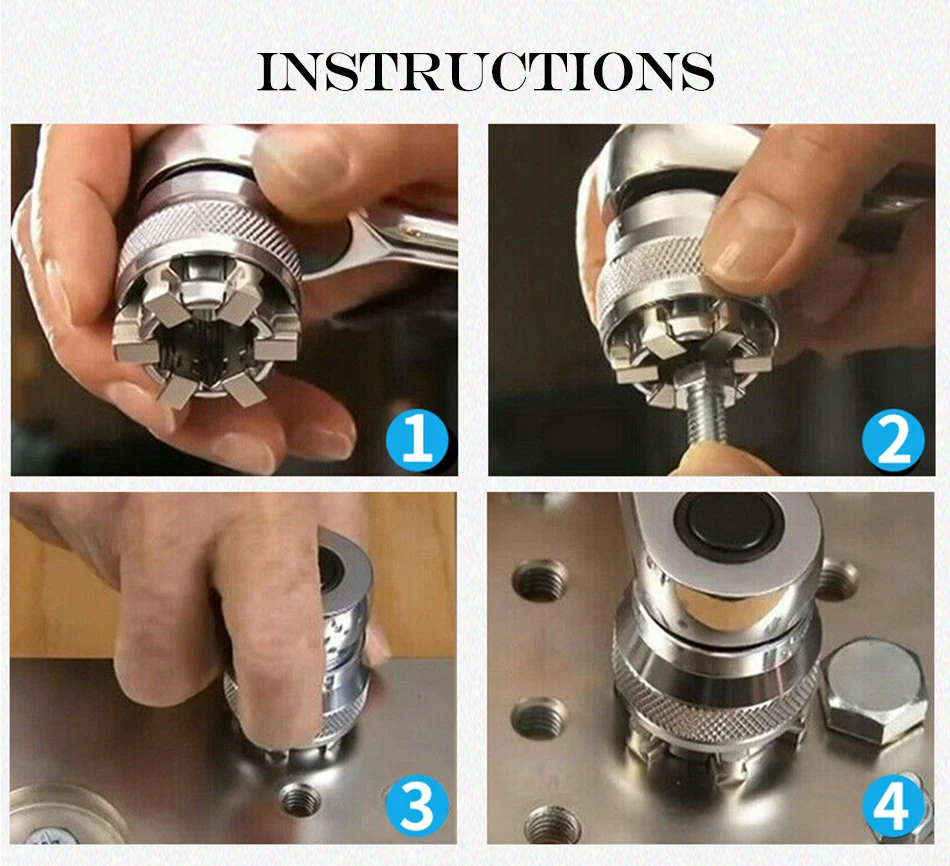 INSTRUCTIONS

1

2

3

4