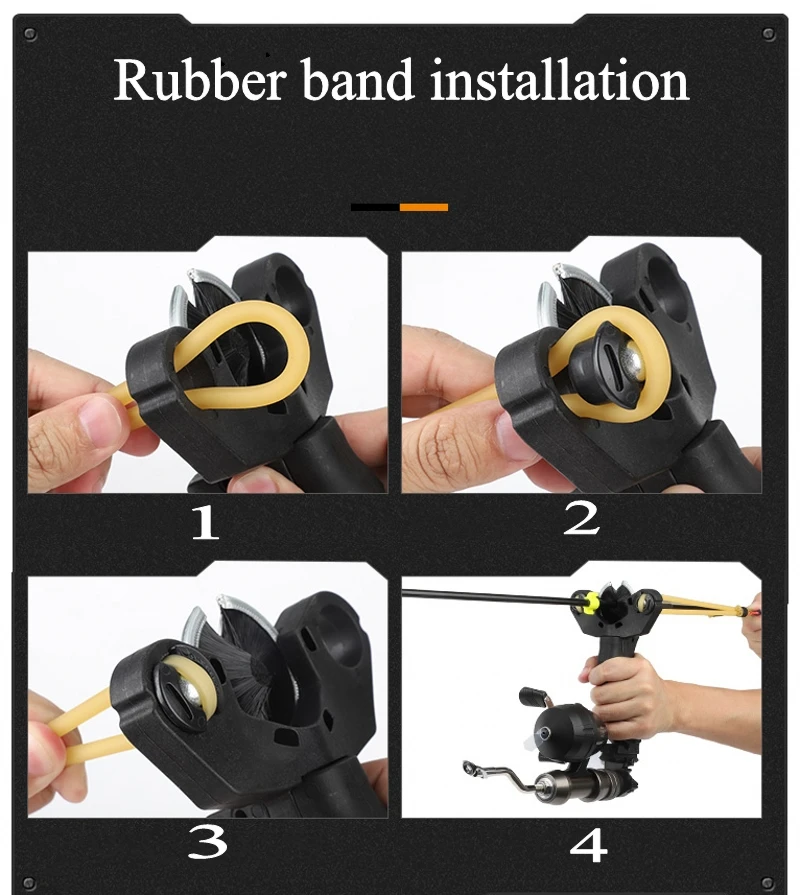 Rubber band installation

1

2

3

4