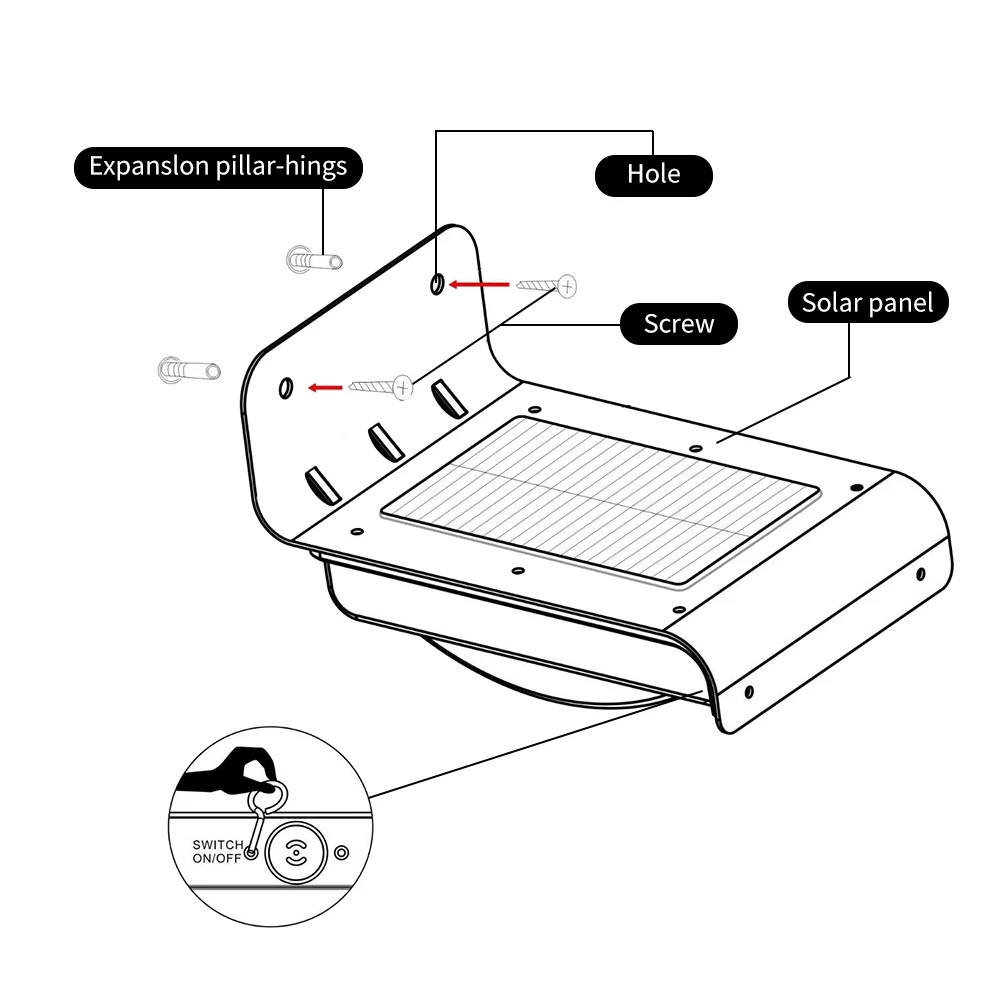 Expanslon pillar-hings

Hole

Screw

Solar panel

SWITCH ON/OFF