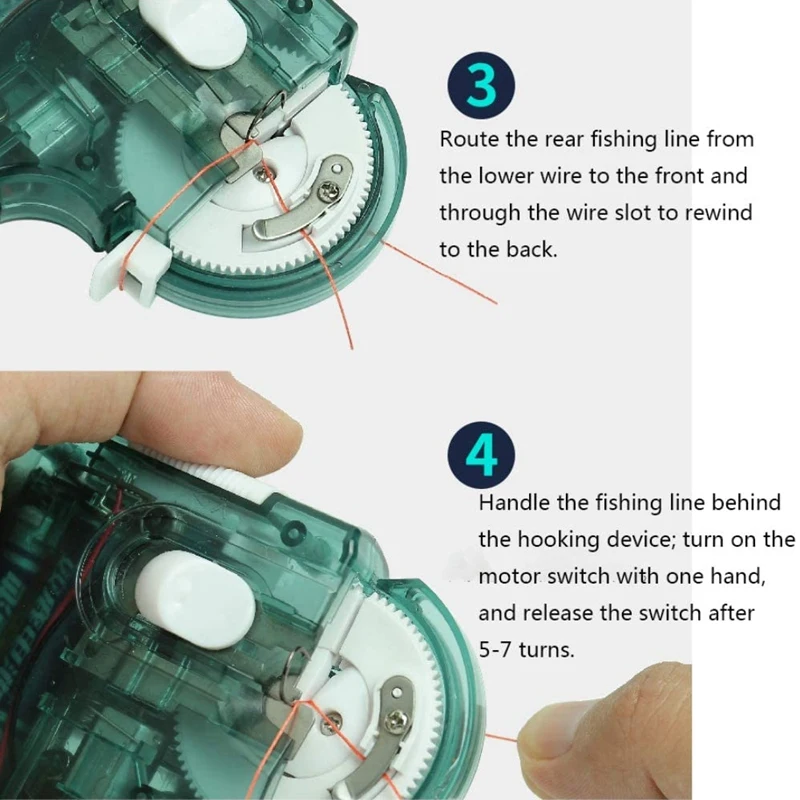 3

Route the rear fishing line from the lower wire to the front and through the wire slot to rewind to the back.

4

Handle the fishing line behind the hooking device; turn on the motor switch with one hand, and release the switch after 5-7 turns.