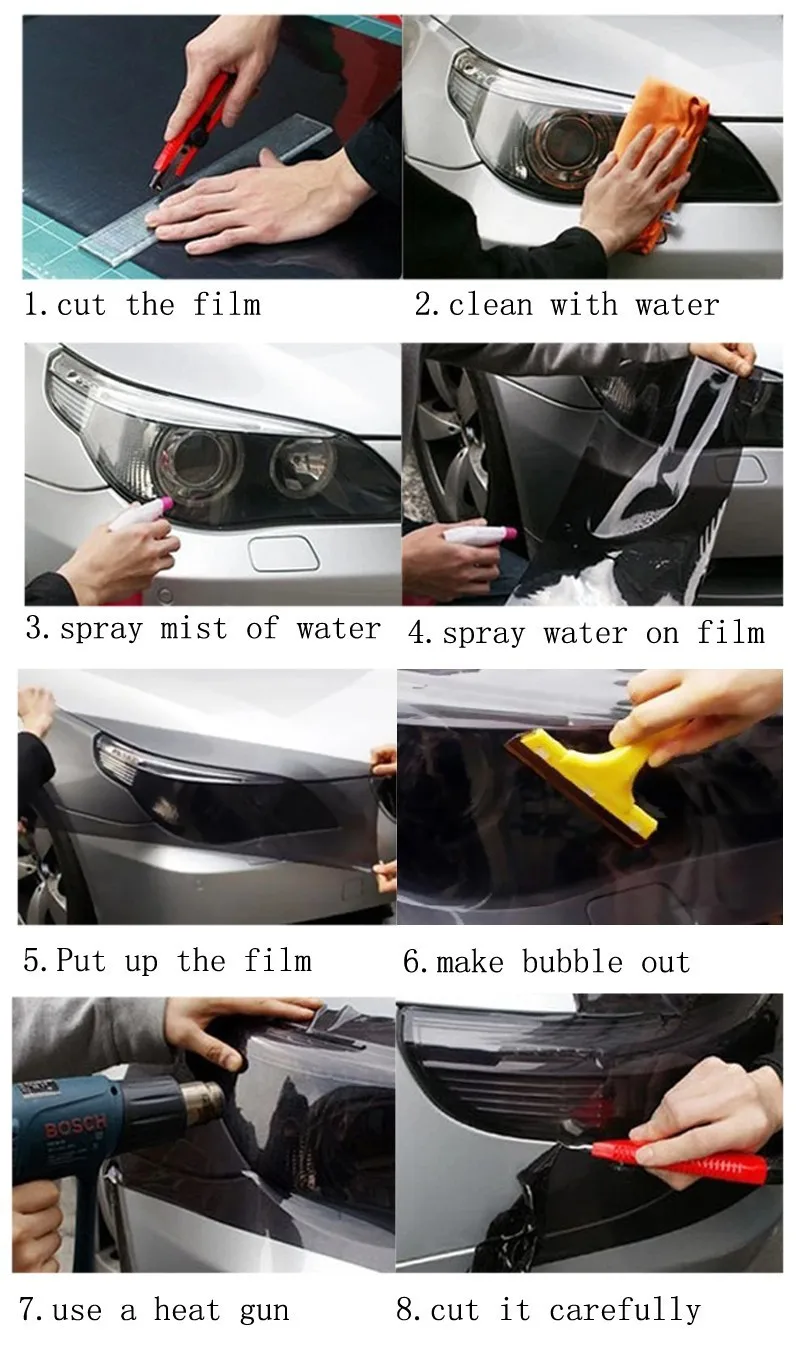 1.cut the film

2.clean with water

3.spray mist of water

4.spray water on film

5.Put up the film

6.make bubble out

BOSCH

7.use a heat gun

8.cut it carefully