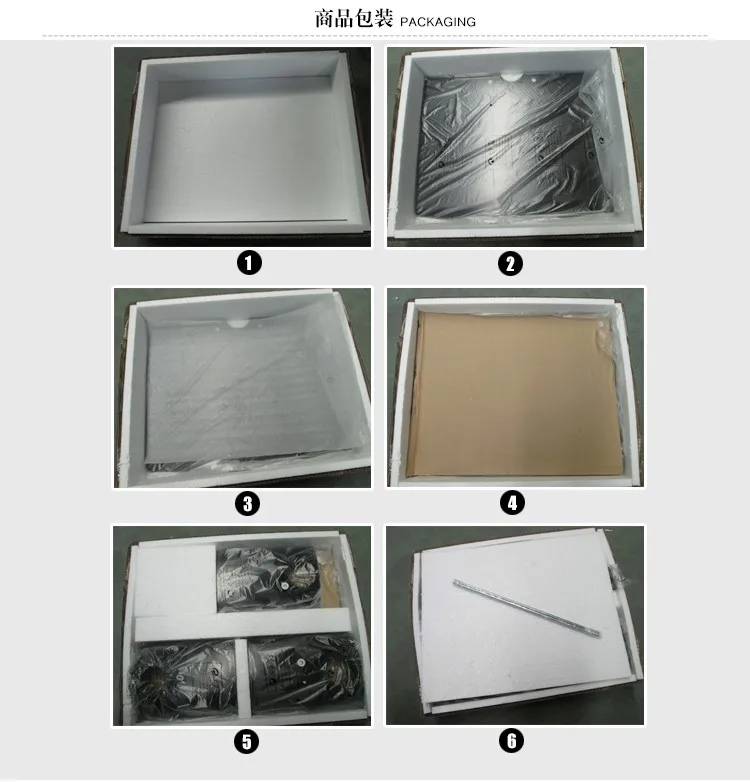 商品包装 PACKAGING

1

2

3

4

5

6