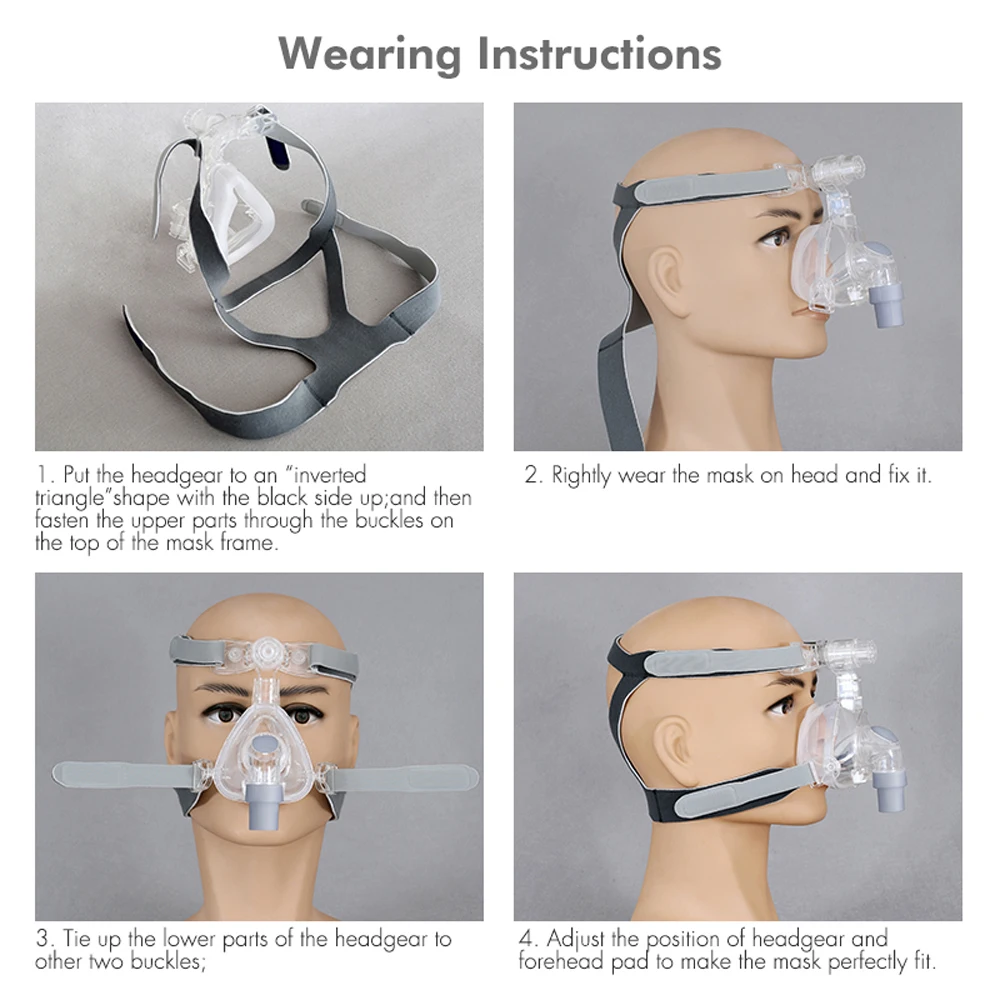 Wearing Instructions

1. Put the headgear to an "inverted triangle"shape with the black side up;and then fasten the upper parts through the buckles on the top of the mask frame.

2. Rightly wear the mask on head and fix it.

3. Tie up the lower parts of the headgear to other two buckles;

4. Adjust the position of headgear and forehead pad to make the mask perfectly fit.