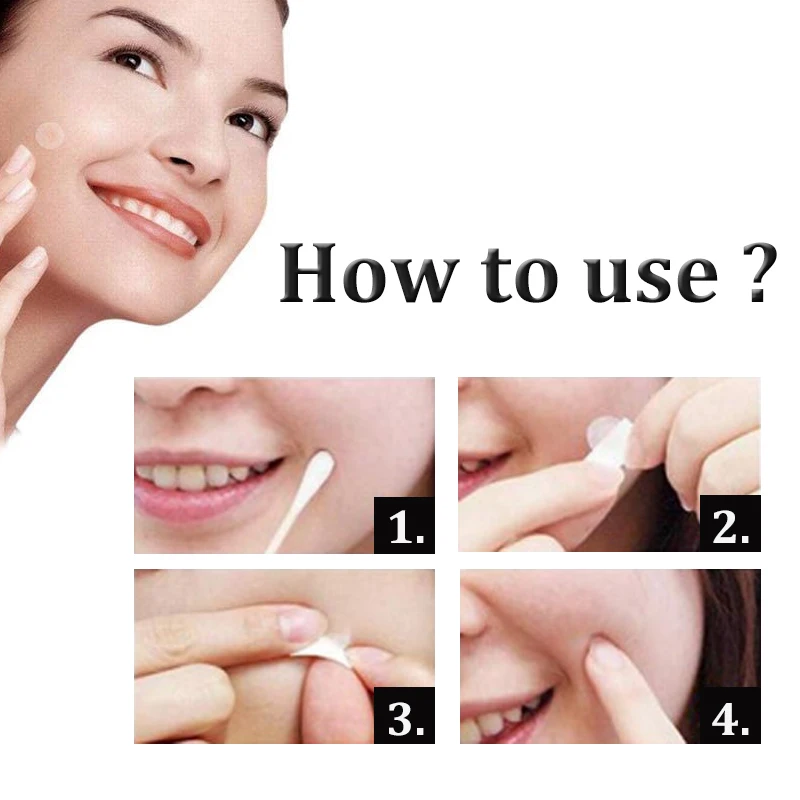 How to use ?

1.

2.

3.

4.