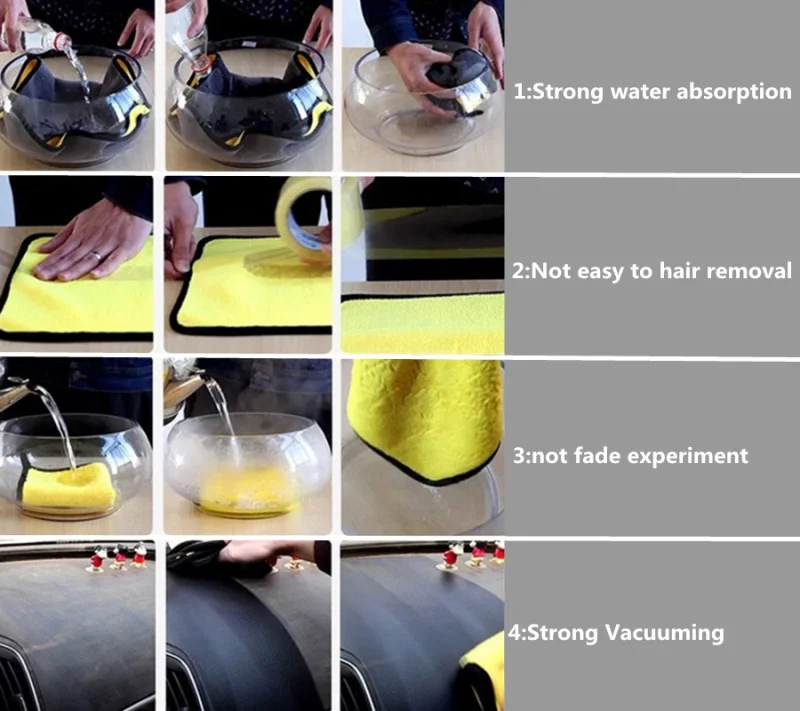 1:Strong water absorption

2:Not easy to hair removal

3:not fade experiment

4:Strong Vacuuming