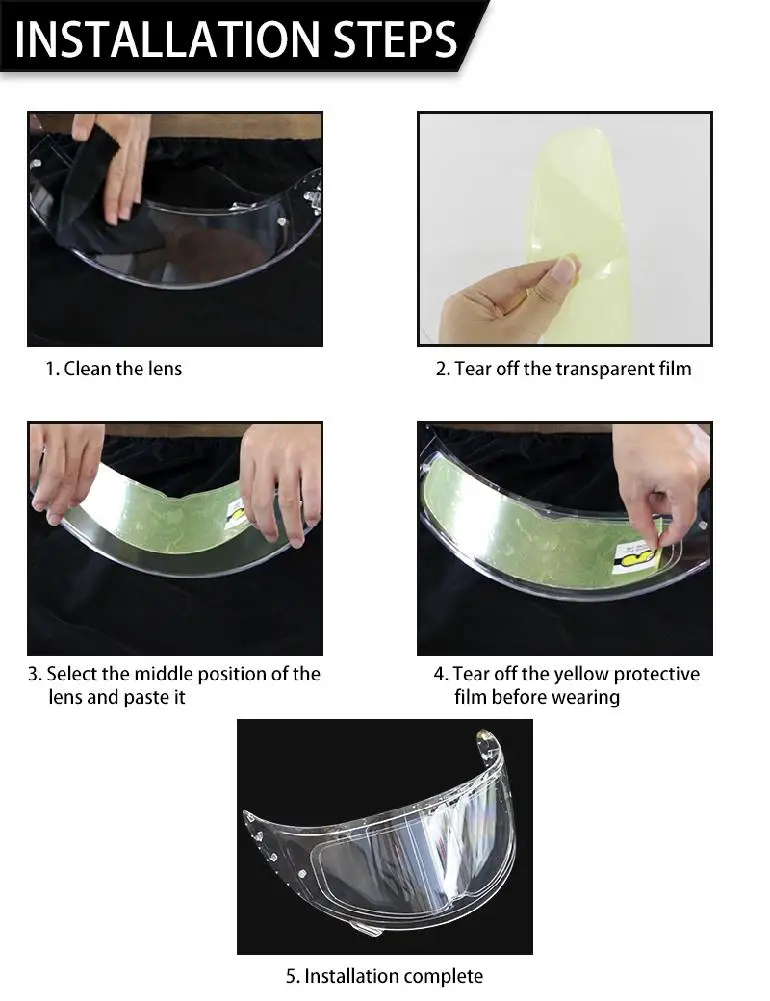 INSTALLATION STEPS

1. Clean the lens

2. Tear off the transparent film

3. Select the middle position of the lens and paste it

4. Tear off the yellow protective film before wearing

5. Installation complete