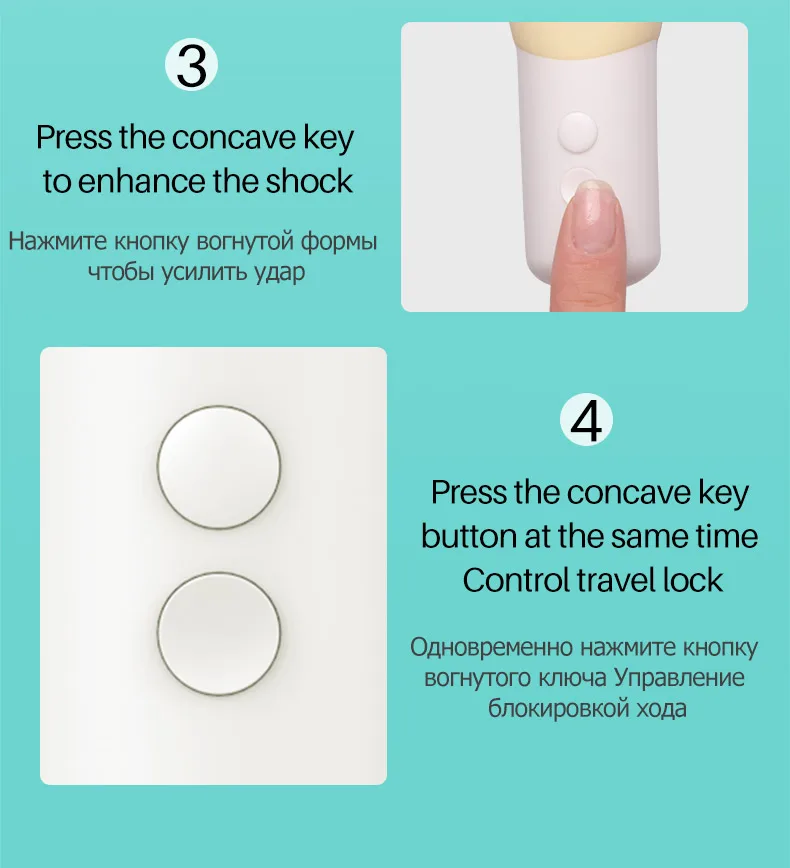 3

Press the concave key to enhance the shock

Нажмите кнопку вогнутой формы чтобы усилить удар

4

Press the concave key button at the same time Control travel lock

Одновременно нажмите кнопку вогнутого ключа Управление блокировкой хода