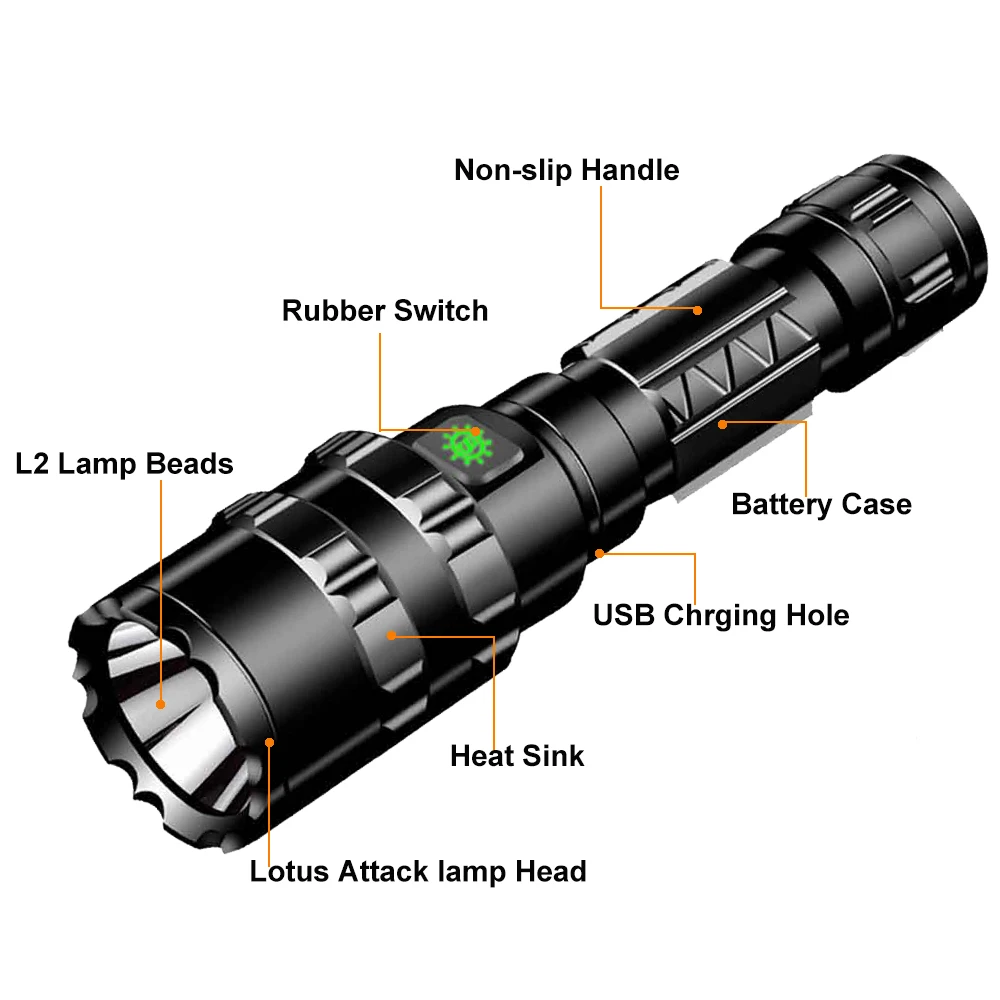 Non-slip Handle

Rubber Switch

L2 Lamp Beads

Battery Case

USB Chrging Hole

Heat Sink

Lotus Attack lamp Head