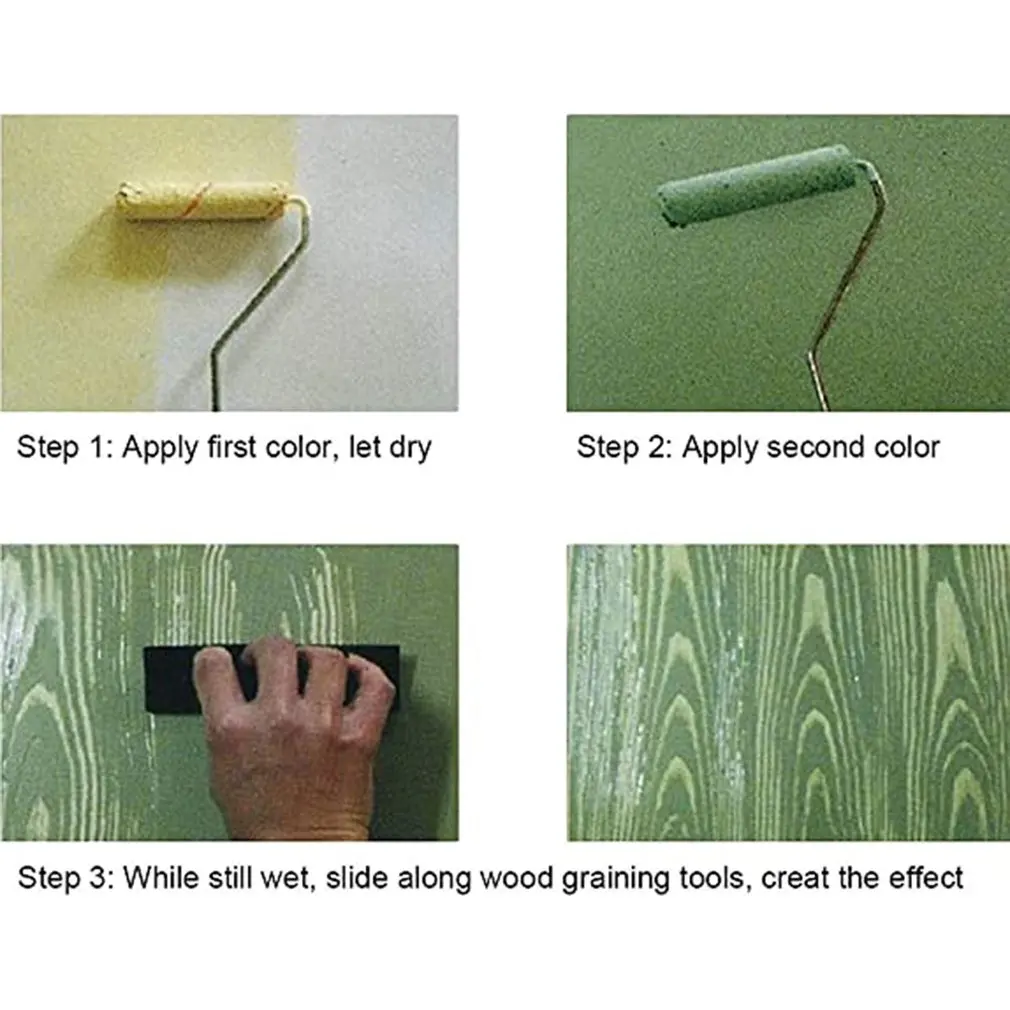 Step 1: Apply first color, let dry

Step 2: Apply second color

Step 3: While still wet, slide along wood graining tools, creat the effect