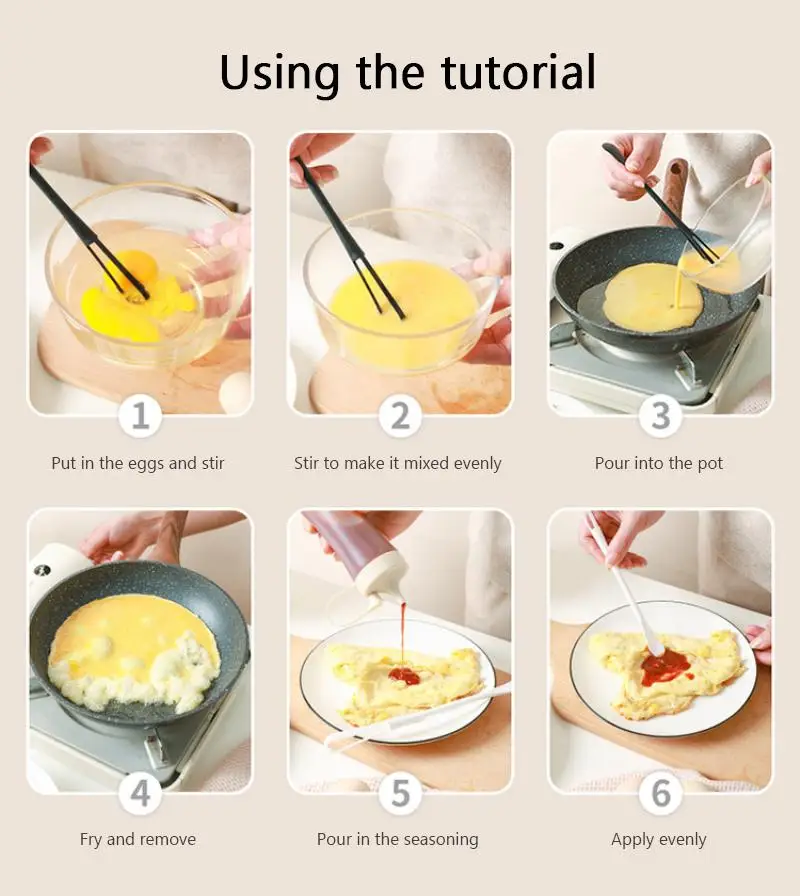 Using the tutorial

1

Put in the eggs and stir

2

Stir to make it mixed evenly

3

Pour into the pot

4

Fry and remove

5

Pour in the seasoning

6

Apply evenly