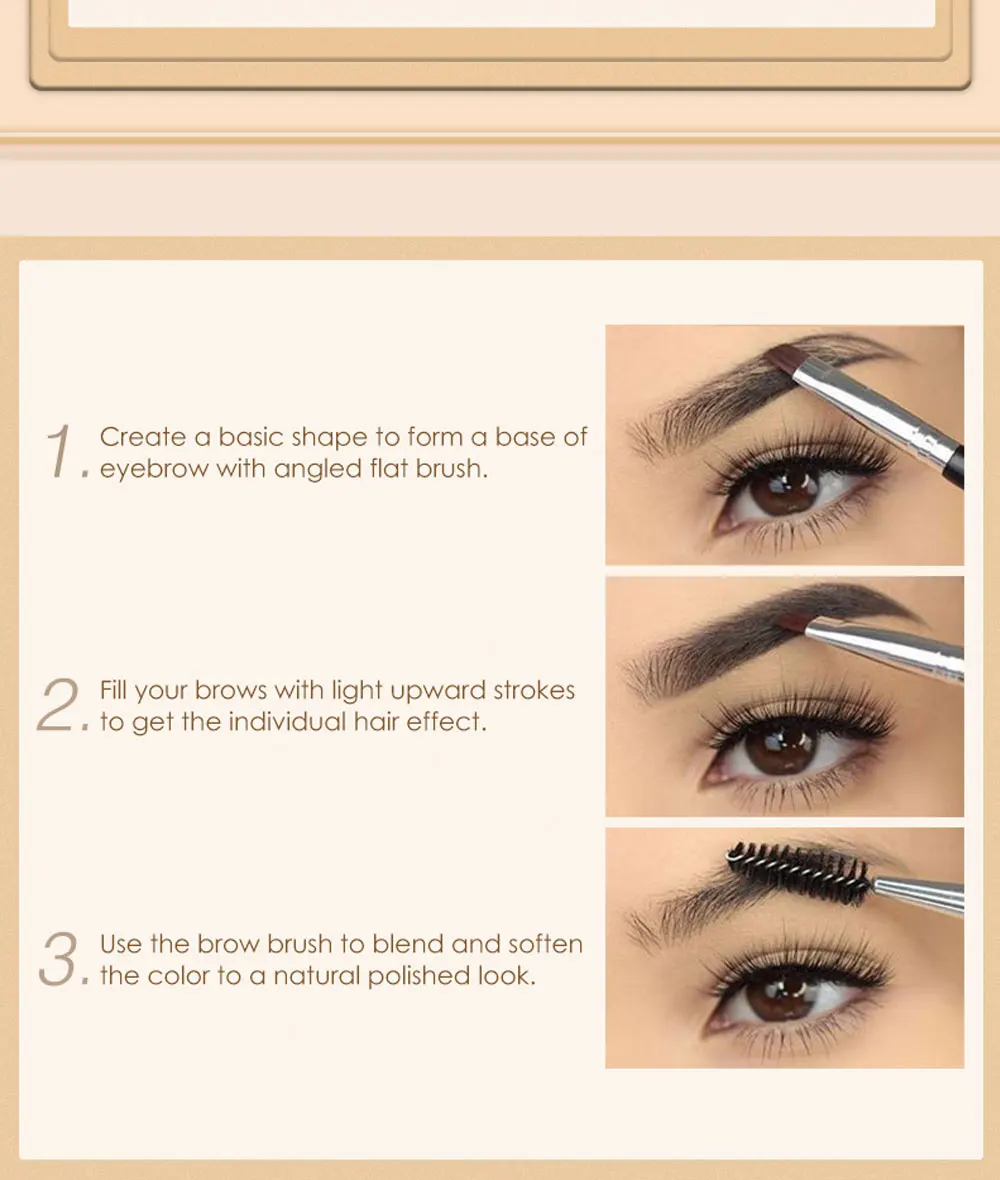 1. Create a basic shape to form a base of eyebrow with angled flat brush.

2. Fill your brows with light upward strokes to get the individual hair effect.

3. Use the brow brush to blend and soften the color to a natural polished look.