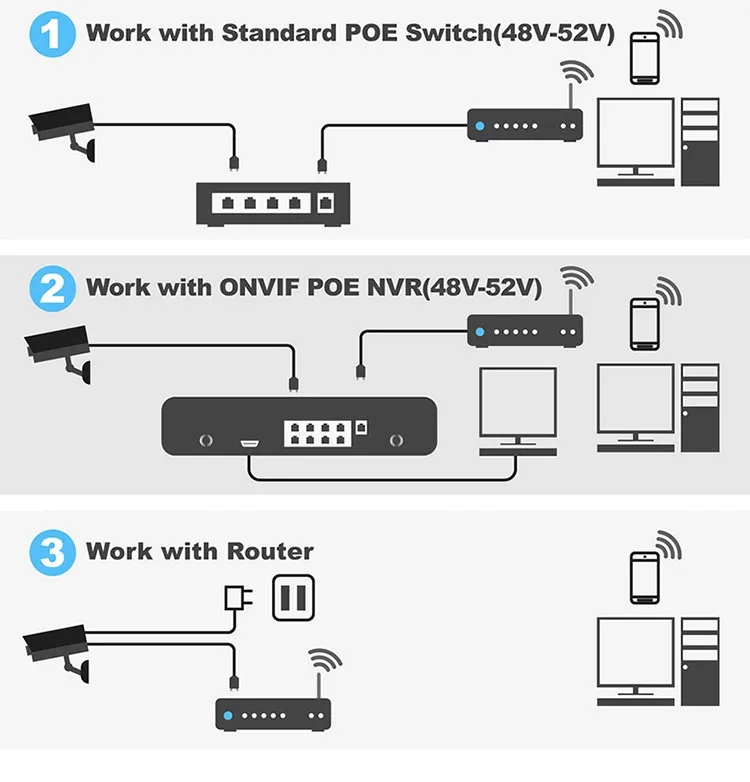 1 Work with Standard POE Switch(48V-52V)

2 Work with ONVIF POE NVR(48V-52V)

3 Work with Router