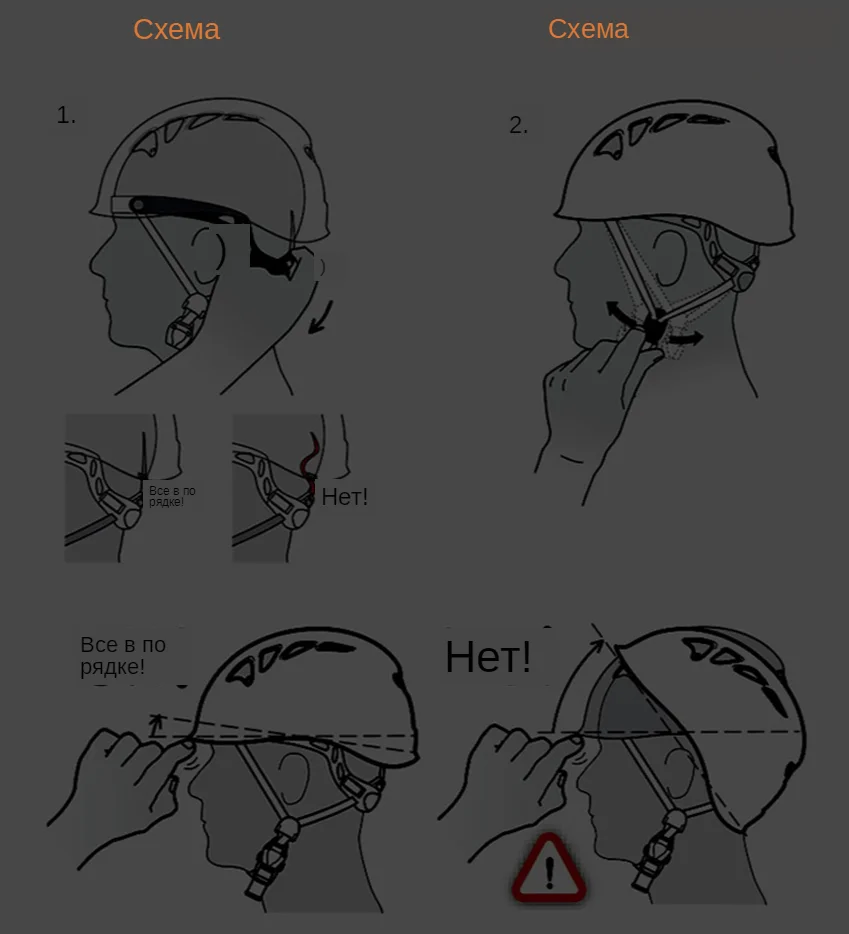 Схема

Схема

1.

2.

Все в по рядке!

Нет!

Все в по рядке!

Нет!