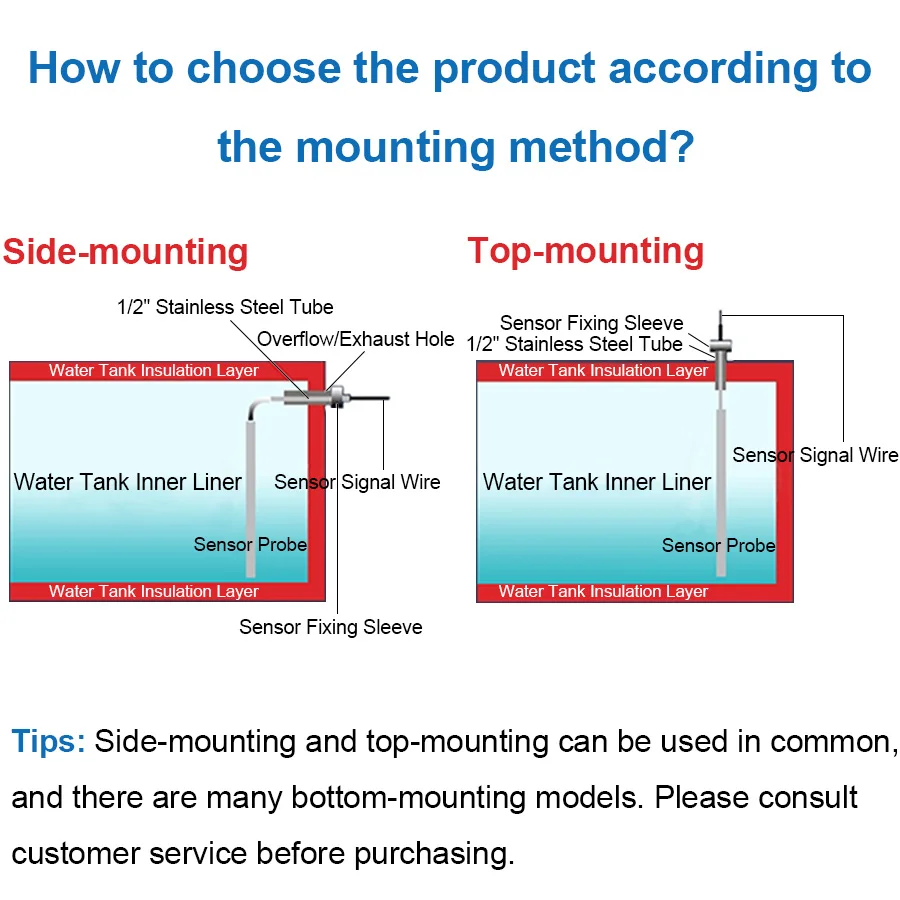 How to choose the product according to the mounting method?

Side-mounting

1/2" Stainless Steel Tube
Overflow/Exhaust Hole
Water Tank Insulation Layer
Water Tank Inner Liner
Sensor Signal Wire
Sensor Probe
Water Tank Insulation Layer
Sensor Fixing Sleeve

Top-mounting

Sensor Fixing Sleeve
1/2" Stainless Steel Tube
Water Tank Insulation Layer
Sensor Signal Wire
Water Tank Inner Liner
Sensor Probe
Water Tank Insulation Layer

Tips: Side-mounting and top-mounting can be used in common, and there are many bottom-mounting models. Please consult customer service before purchasing.