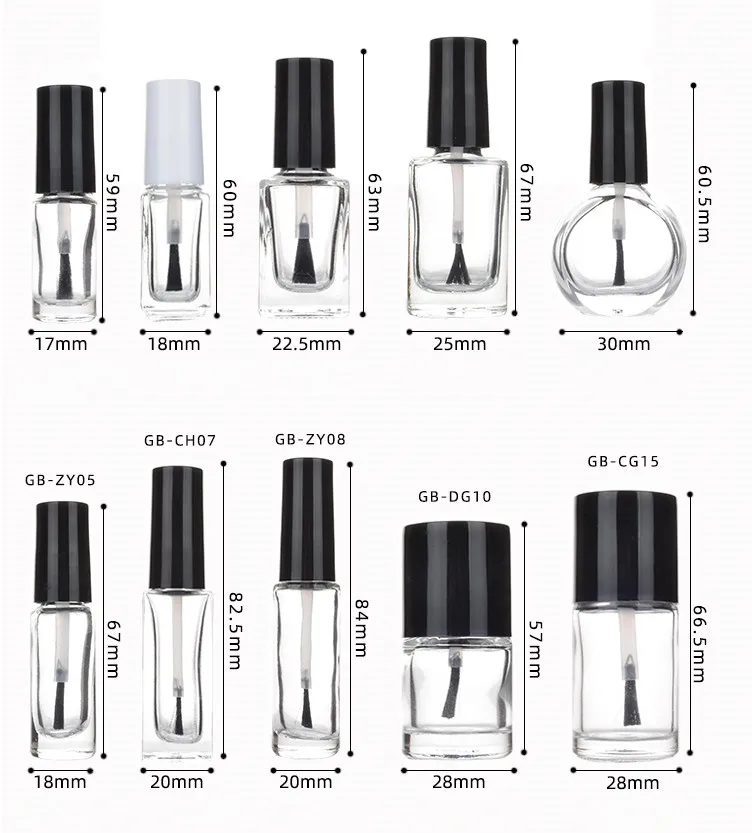 59mm
17mm
60mm
18mm
63mm
22.5mm
67mm
25mm
60.5mm
30mm

GB-ZY05
67mm
18mm
GB-CH07
82.5mm
20mm
GB-ZY08
84mm
20mm
GB-DG10
57mm
28mm
GB-CG15
66.5mm
28mm