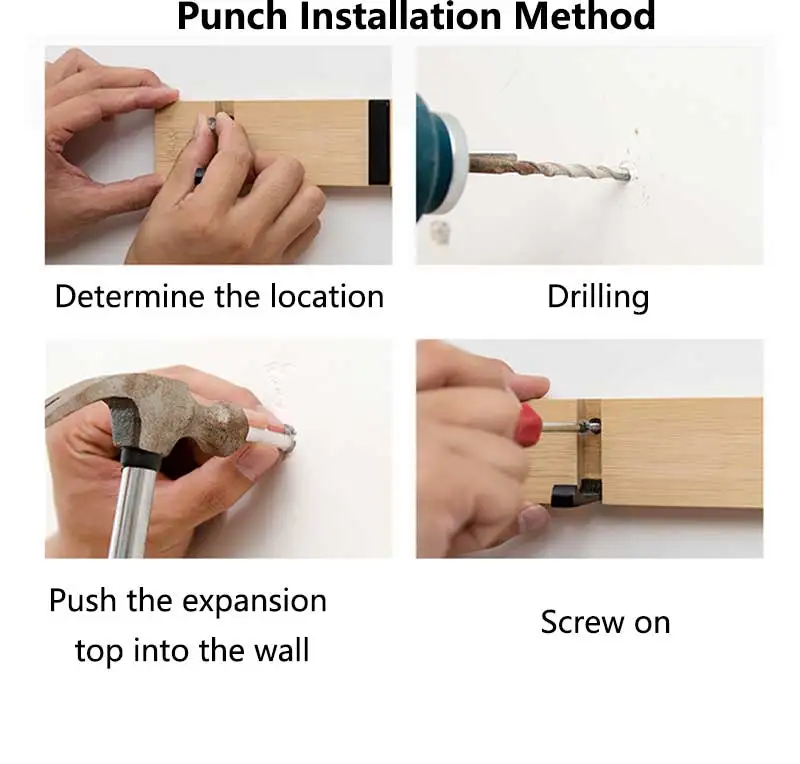 Punch Installation Method

Determine the location

Drilling

Push the expansion top into the wall

Screw on