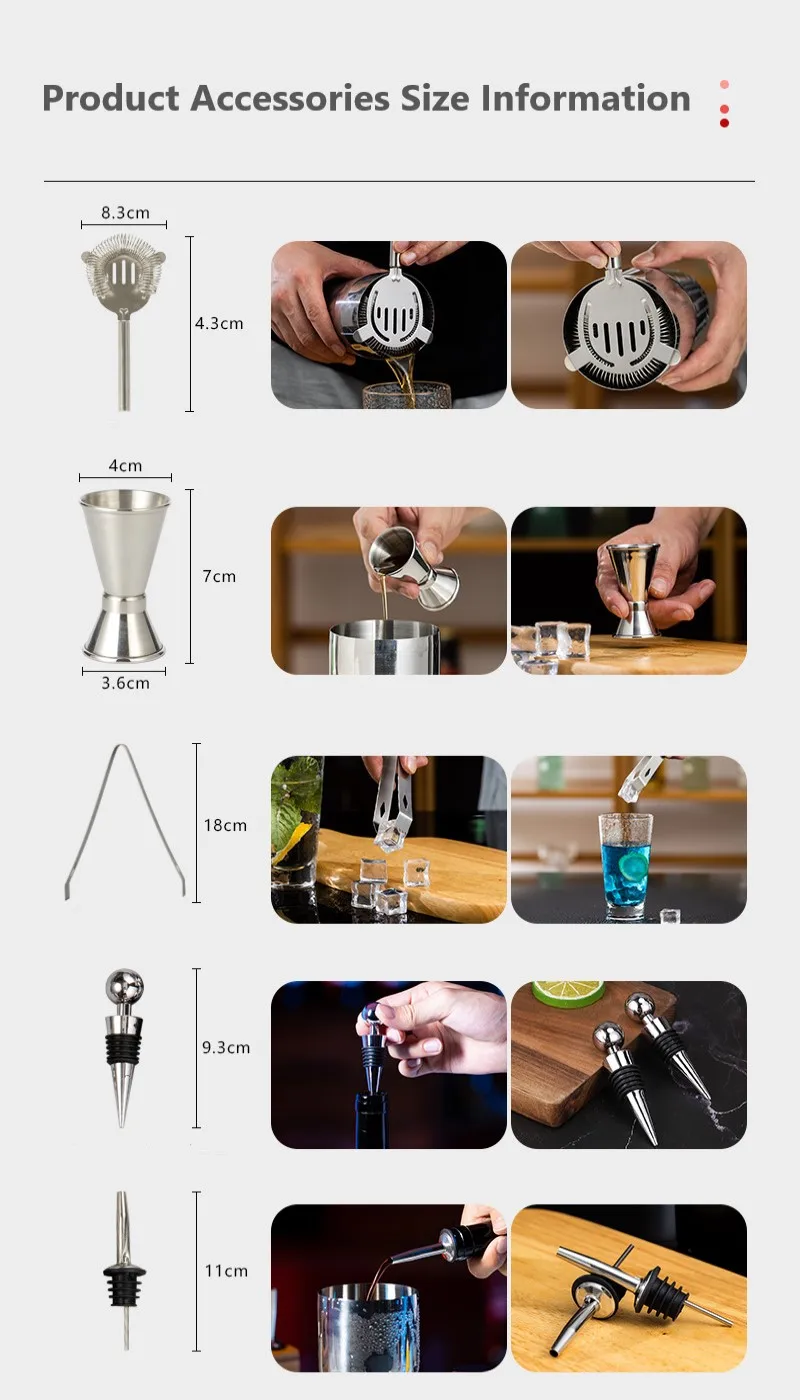 Product Accessories Size Information

8.3cm

4.3cm

4cm

7cm

3.6cm

18cm

9.3cm

11cm