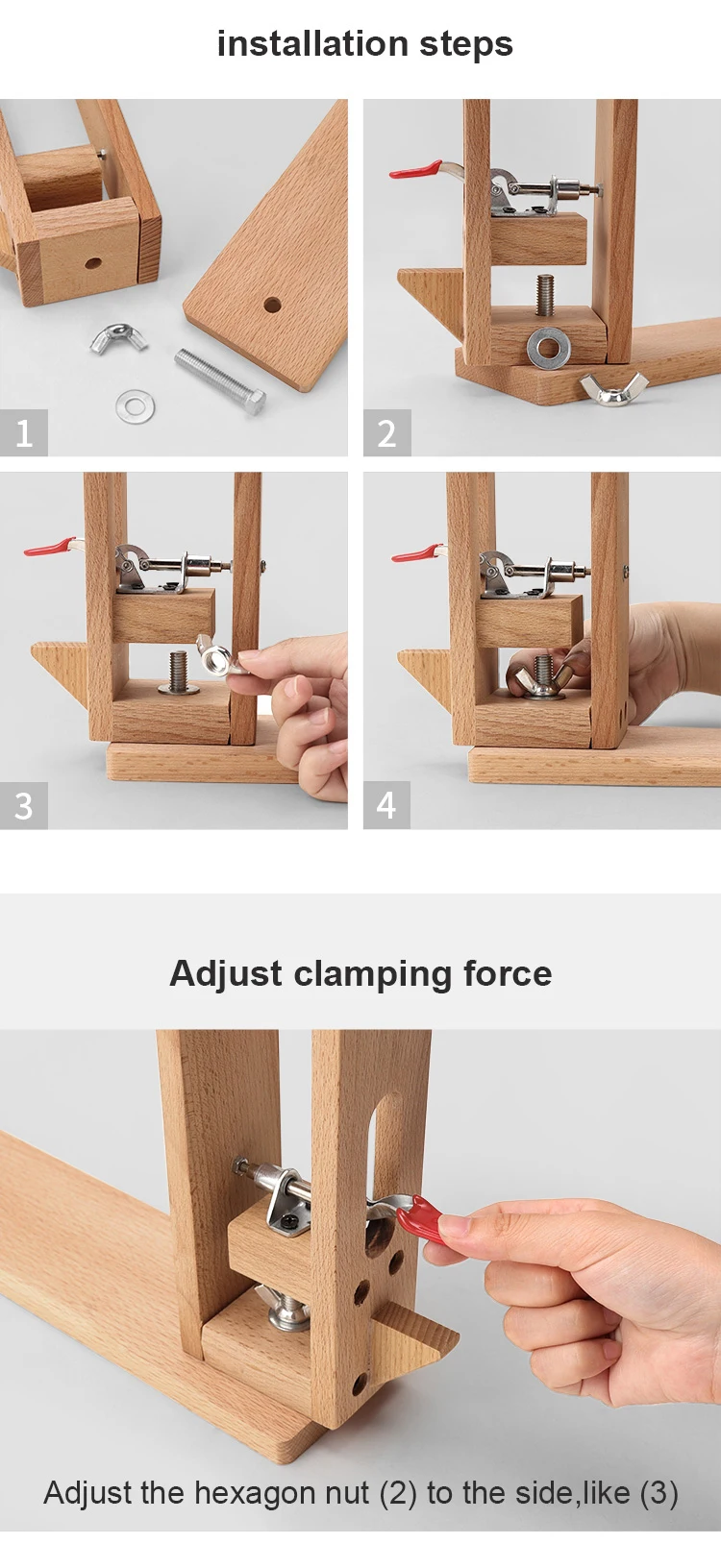 installation steps

1

2

3

4

Adjust clamping force

Adjust the hexagon nut (2) to the side,like (3)