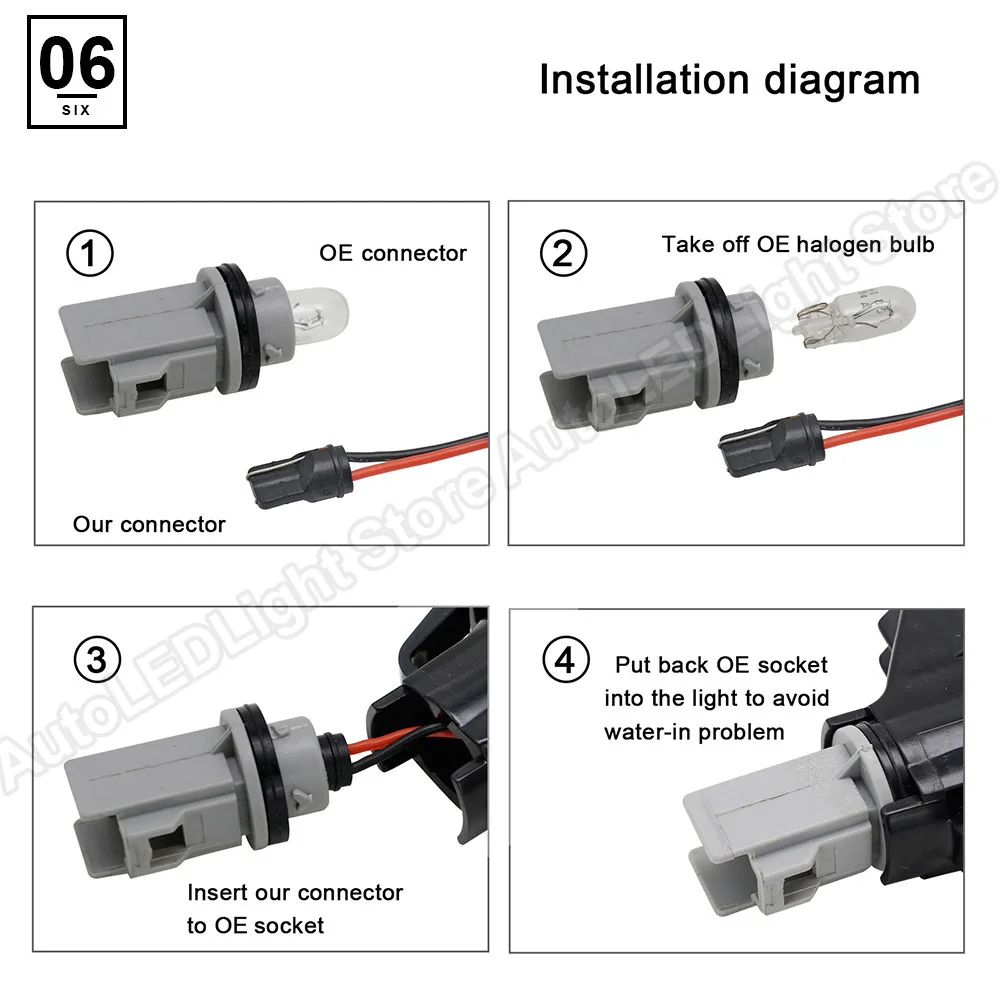 06
SIX

Installation diagram

①
OE connector

Our connector

②
Take off OE halogen bulb

③

Insert our connector to OE socket

④
Put back OE socket into the light to avoid water-in problem

AutoLEDLight Store AutoLEDLight Store