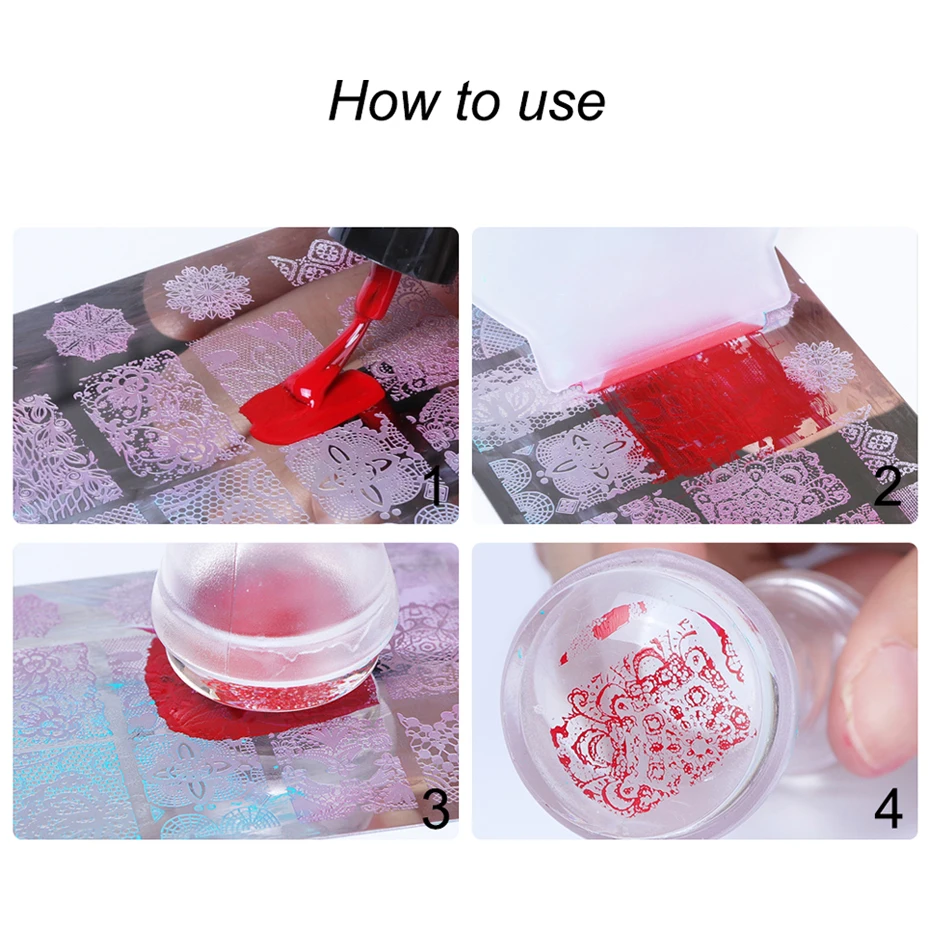 How to use

1

2

3

4