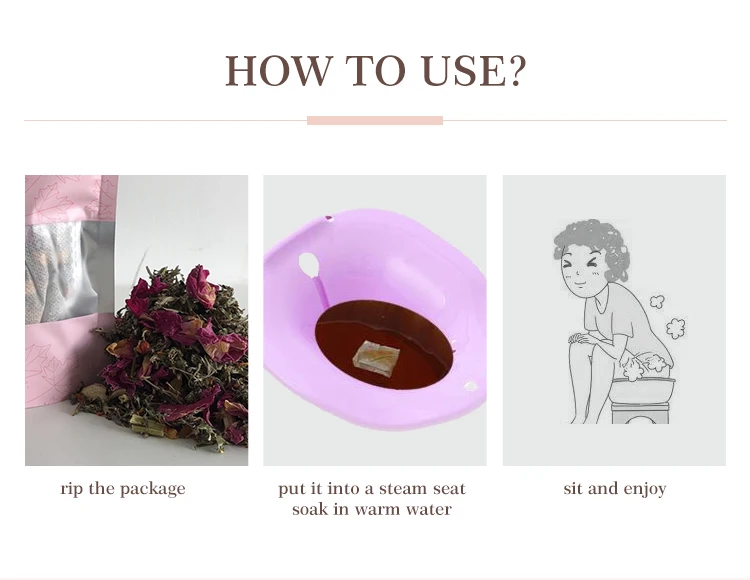 HOW TO USE?

rip the package

put it into a steam seat
soak in warm water

sit and enjoy