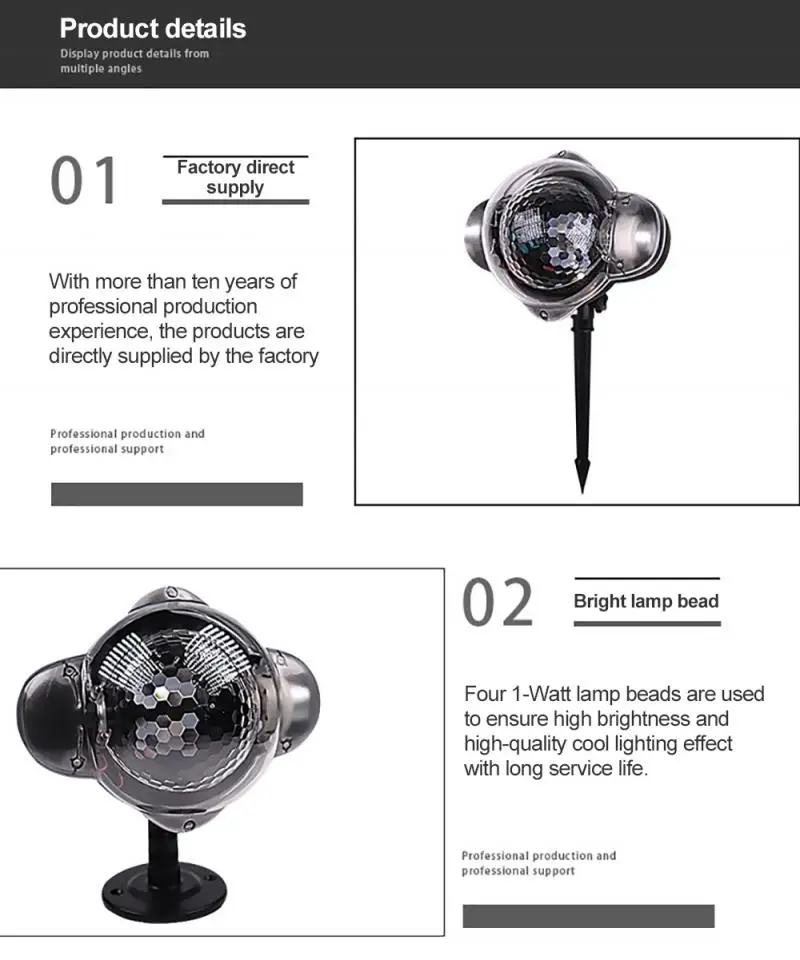 Product details
Display product details from multiple angles

01

Factory direct supply

With more than ten years of professional production experience, the products are directly supplied by the factory

Professional production and professional support

02

Bright lamp bead

Four 1-Watt lamp beads are used to ensure high brightness and high-quality cool lighting effect with long service life.

Professional production and professional support