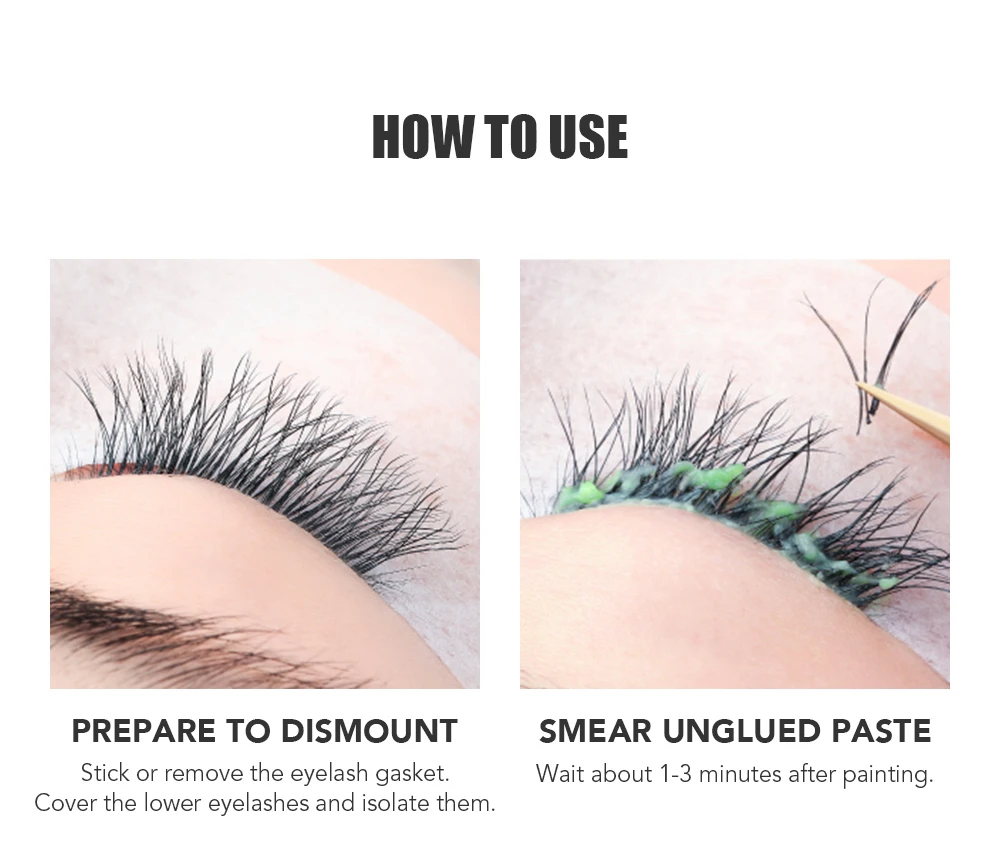 HOW TO USE

PREPARE TO DISMOUNT

Stick or remove the eyelash gasket. Cover the lower eyelashes and isolate them.

SMEAR UNGLUED PASTE

Wait about 1-3 minutes after painting.