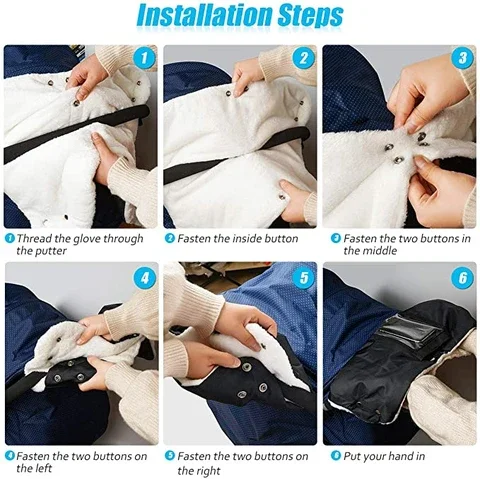 Installation Steps

1

2

3

1 Thread the glove through the putter

2 Fasten the inside button

3 Fasten the two buttons in the middle

4

5

6

4 Fasten the two buttons on the left

5 Fasten the two buttons on the right

6 Put your hand in