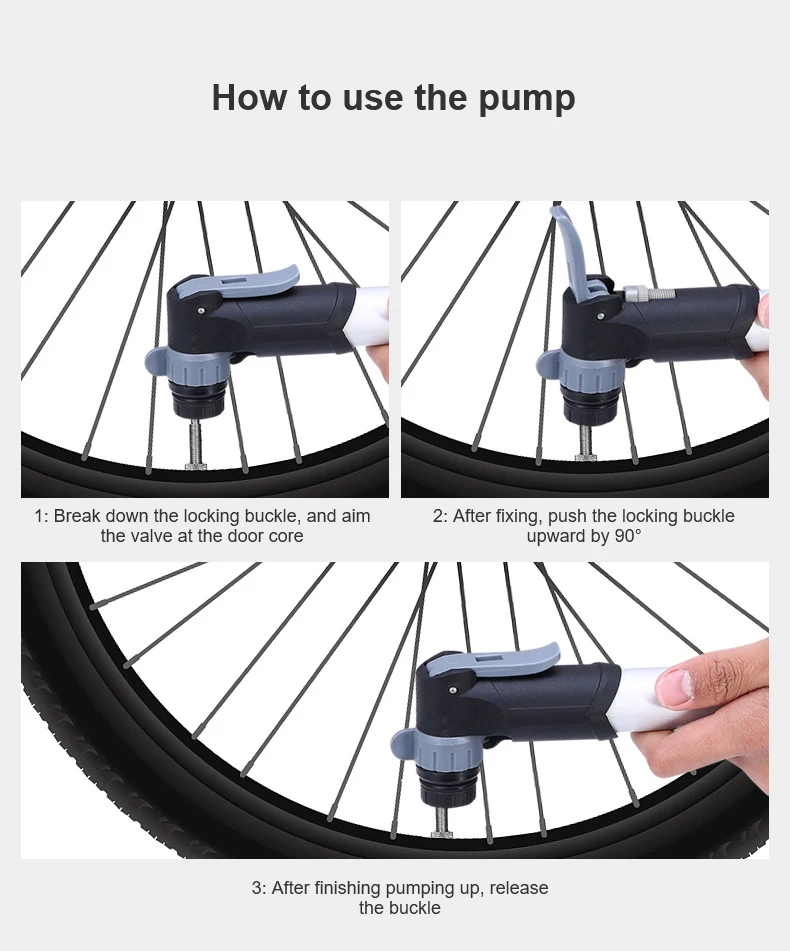 How to use the pump

1: Break down the locking buckle, and aim the valve at the door core

2: After fixing, push the locking buckle upward by 90°

3: After finishing pumping up, release the buckle