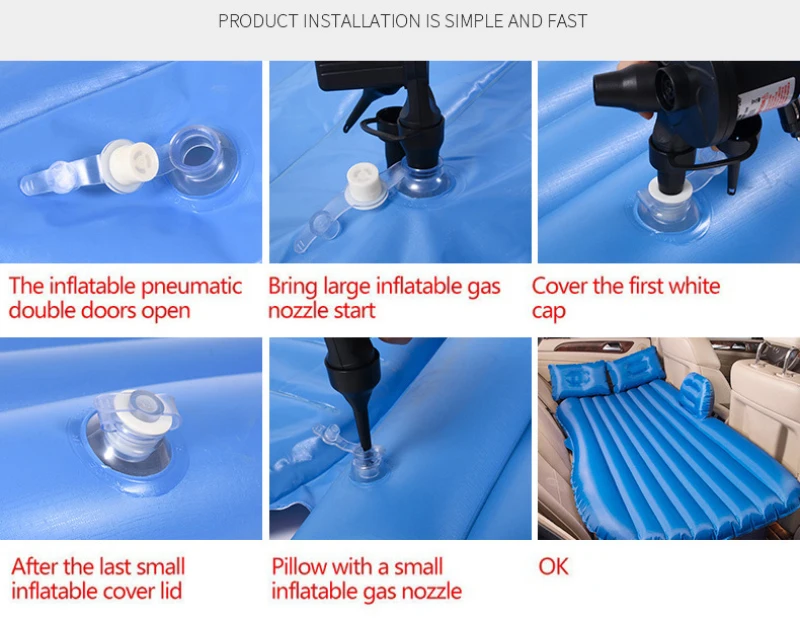 PRODUCT INSTALLATION IS SIMPLE AND FAST

The inflatable pneumatic double doors open

Bring large inflatable gas nozzle start

Cover the first white cap

After the last small inflatable cover lid

Pillow with a small inflatable gas nozzle

OK