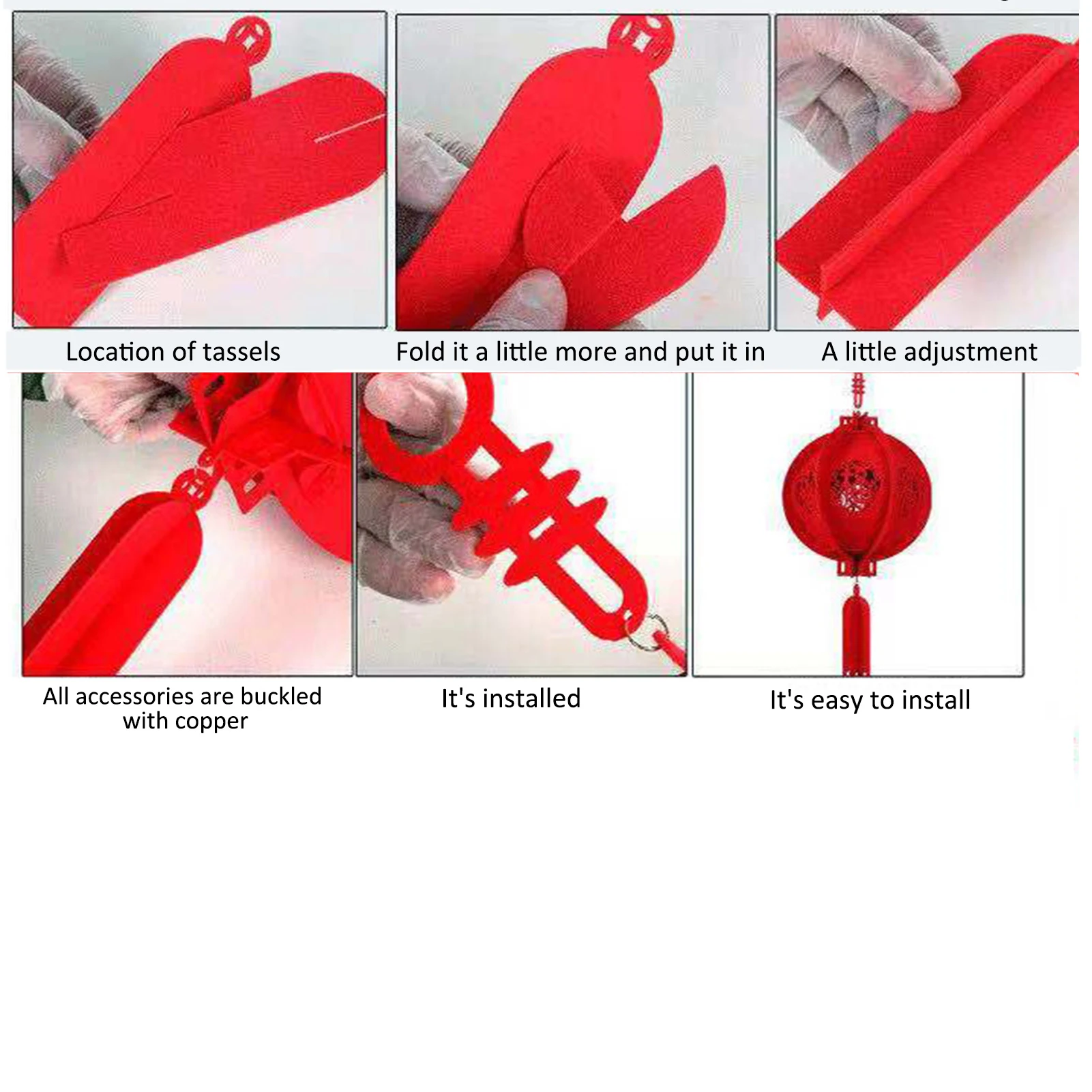 Location of tassels

Fold it a little more and put it in

A little adjustment

All accessories are buckled with copper

It's installed

It's easy to install