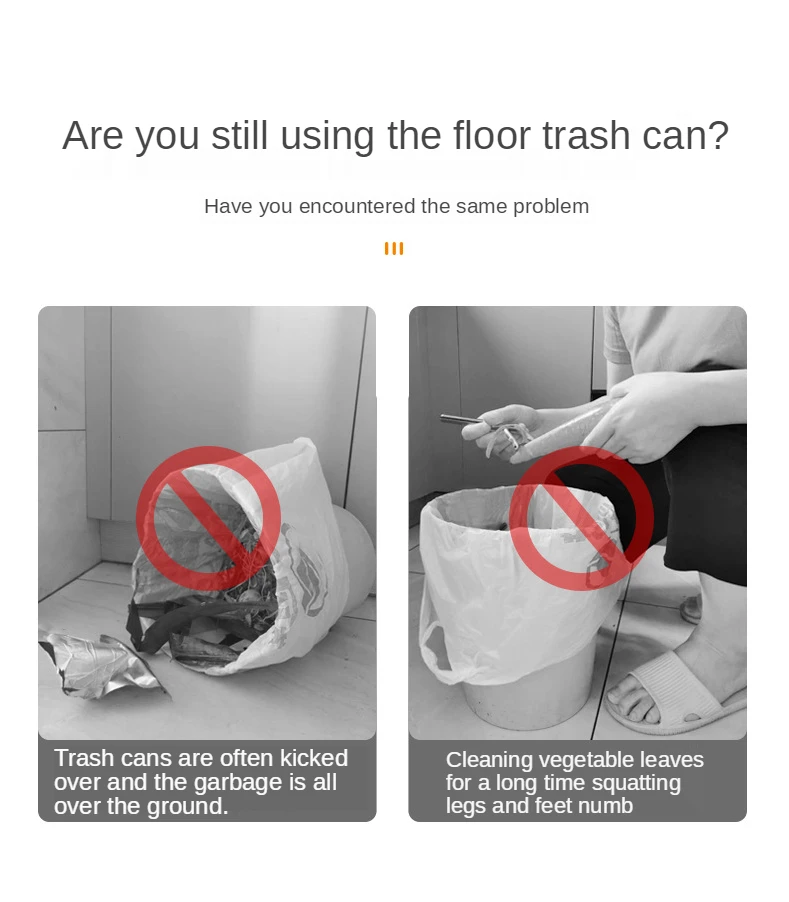 Are you still using the floor trash can?

Have you encountered the same problem

Trash cans are often kicked over and the garbage is all over the ground.

Cleaning vegetable leaves for a long time squatting legs and feet numb