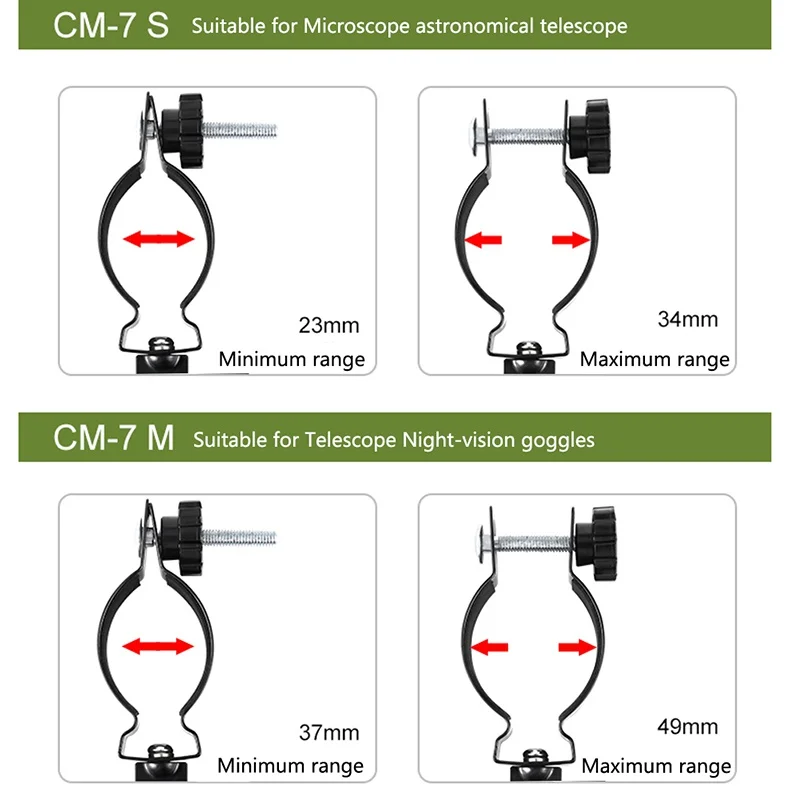 CM-7 S Suitable for Microscope astronomical telescope

23mm
Minimum range

34mm
Maximum range

CM-7 M Suitable for Telescope Night-vision goggles

37mm
Minimum range

49mm
Maximum range