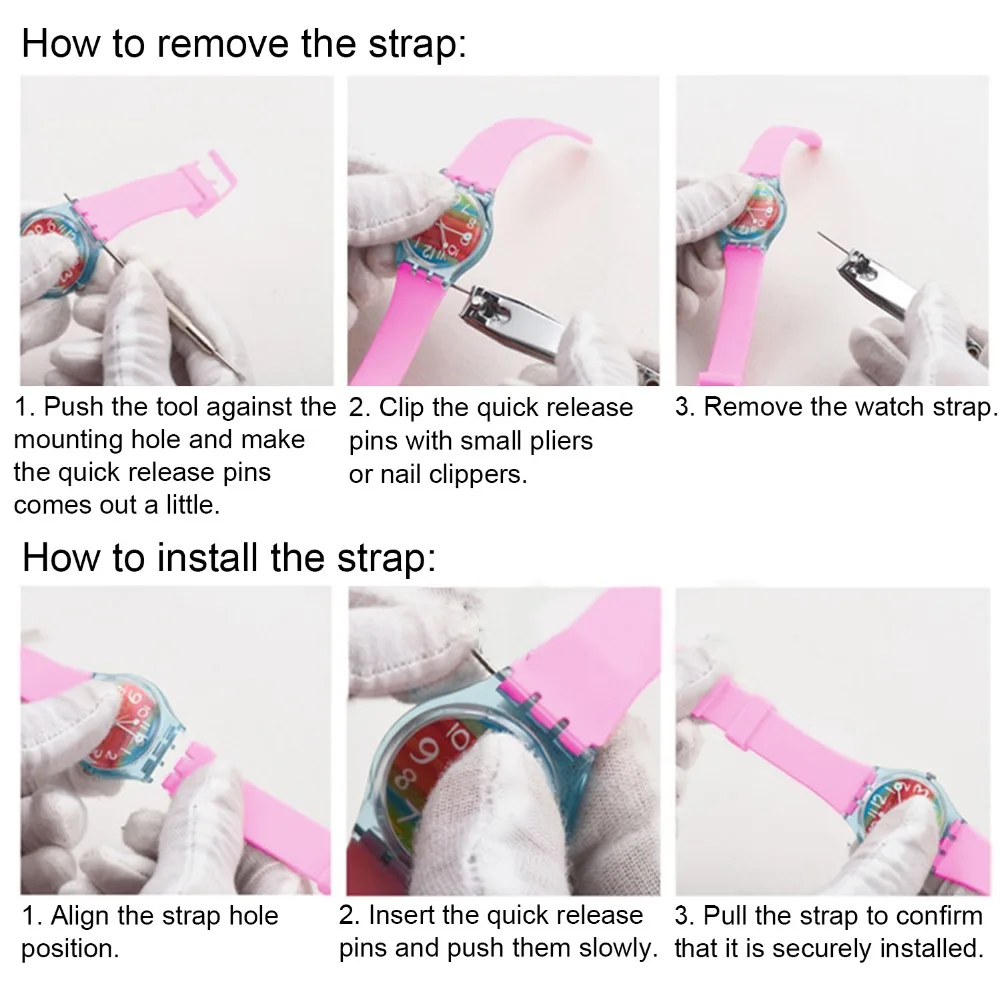 How to remove the strap:

1. Push the tool against the mounting hole and make the quick release pins comes out a little.

2. Clip the quick release pins with small pliers or nail clippers.

3. Remove the watch strap.

How to install the strap:

1. Align the strap hole position.

2. Insert the quick release pins and push them slowly.

3. Pull the strap to confirm that it is securely installed.