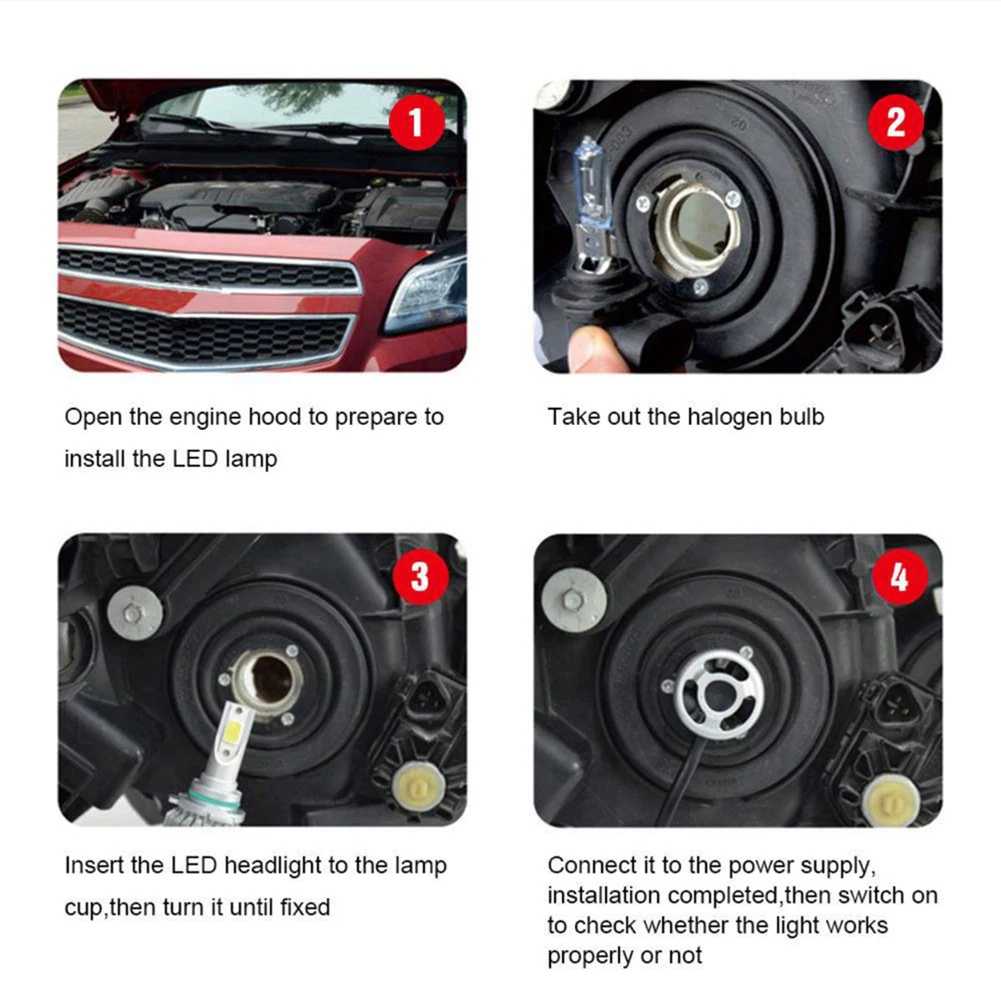 1

Open the engine hood to prepare to install the LED lamp

2

Take out the halogen bulb

3

Insert the LED headlight to the lamp cup,then turn it until fixed

4

Connect it to the power supply, installation completed,then switch on to check whether the light works properly or not