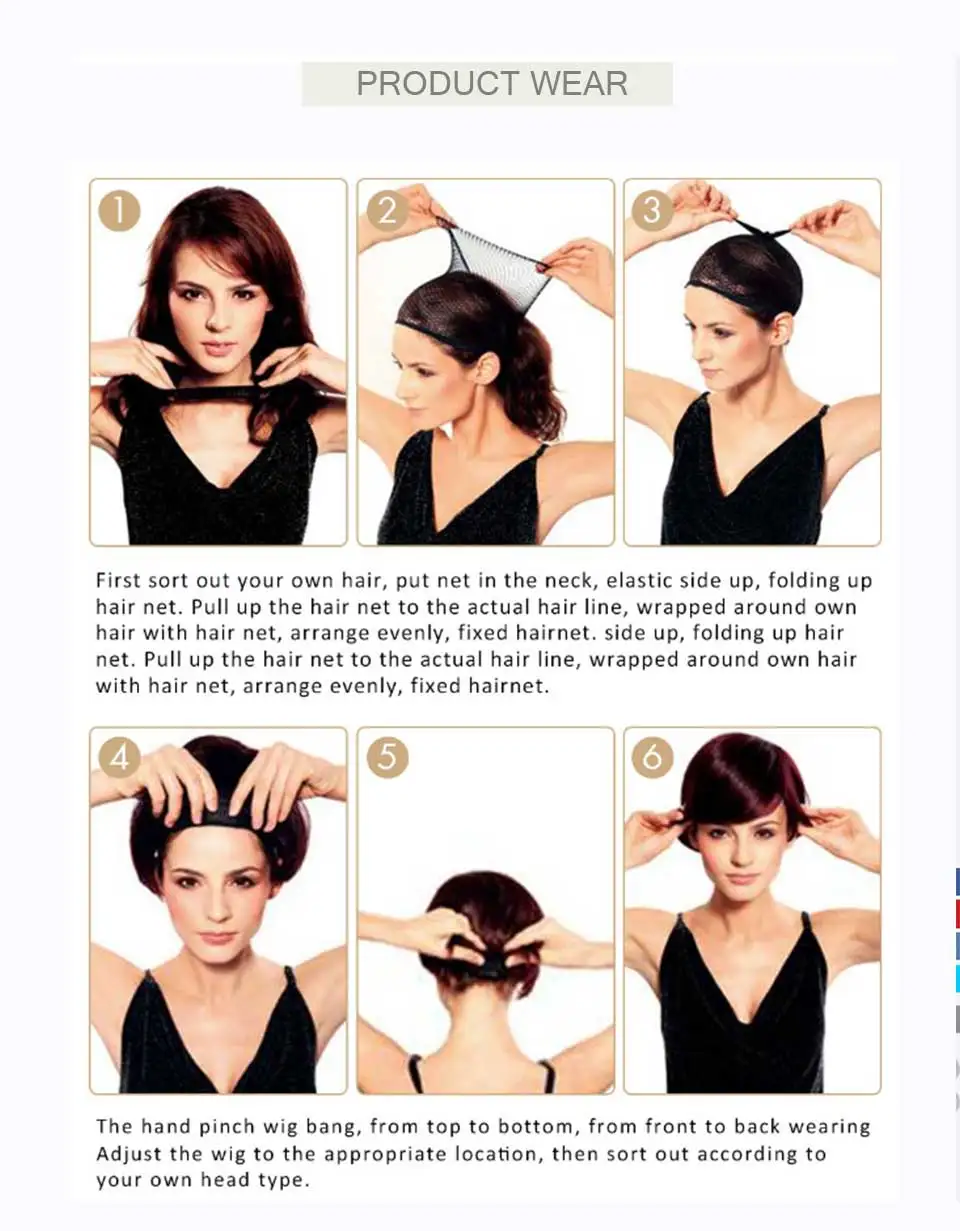 PRODUCT WEAR

1

2

3

First sort out your own hair, put net in the neck, elastic side up, folding up hair net. Pull up the hair net to the actual hair line, wrapped around own hair with hair net, arrange evenly, fixed hairnet. side up, folding up hair net. Pull up the hair net to the actual hair line, wrapped around own hair with hair net, arrange evenly, fixed hairnet.

4

5

6

The hand pinch wig bang, from top to bottom, from front to back wearing Adjust the wig to the appropriate location, then sort out according to your own head type.