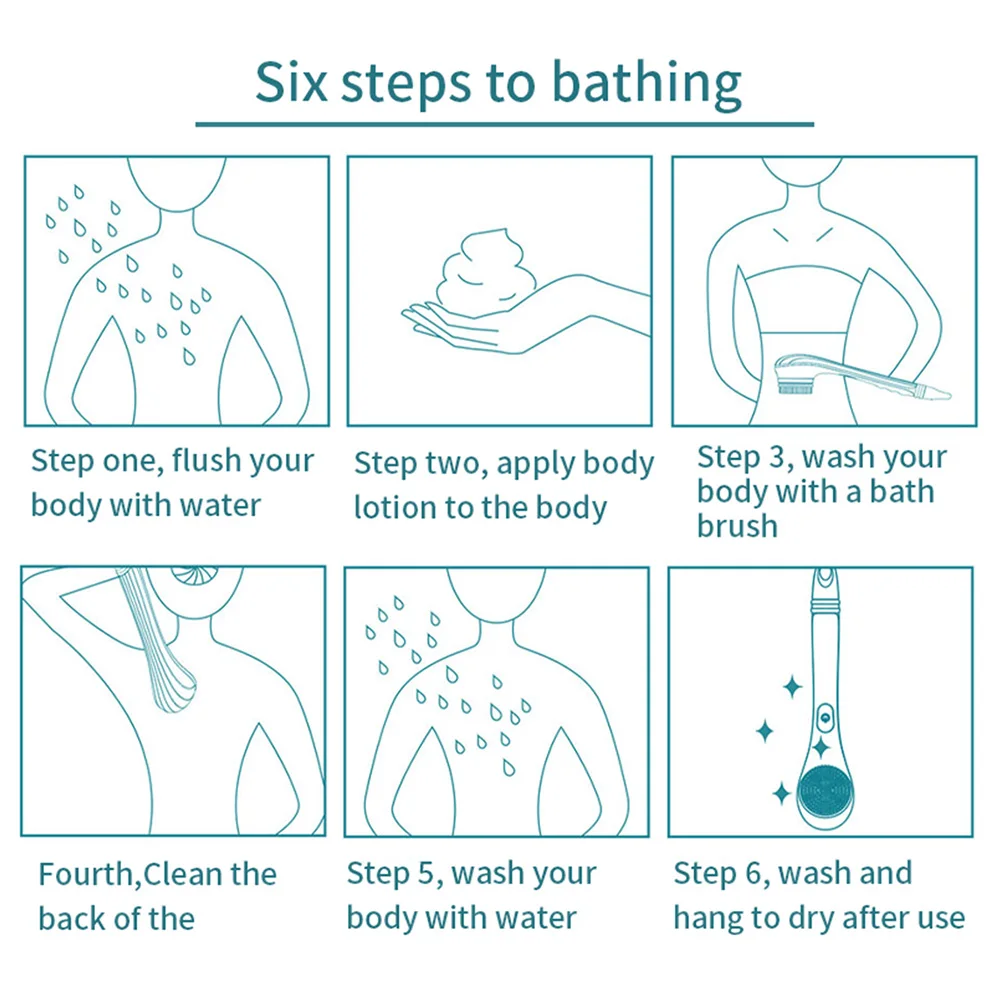 Six steps to bathing

Step one, flush your body with water

Step two, apply body lotion to the body

Step 3, wash your body with a bath brush

Fourth,Clean the back of the

Step 5, wash your body with water

Step 6, wash and hang to dry after use