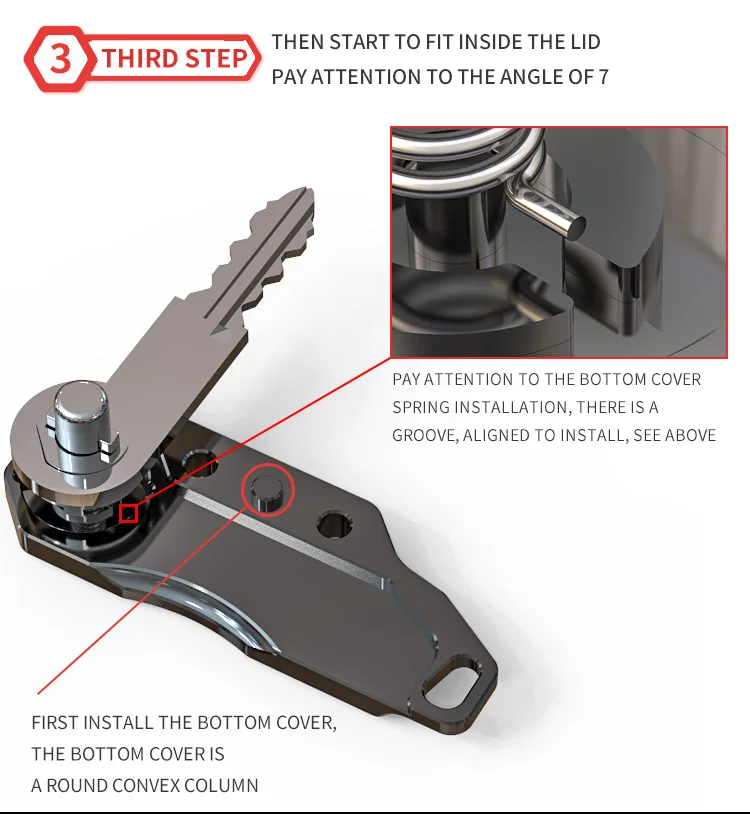 3 THIRD STEP

THEN START TO FIT INSIDE THE LID
PAY ATTENTION TO THE ANGLE OF 7

PAY ATTENTION TO THE BOTTOM COVER SPRING INSTALLATION, THERE IS A GROOVE, ALIGNED TO INSTALL, SEE ABOVE

FIRST INSTALL THE BOTTOM COVER, THE BOTTOM COVER IS A ROUND CONVEX COLUMN