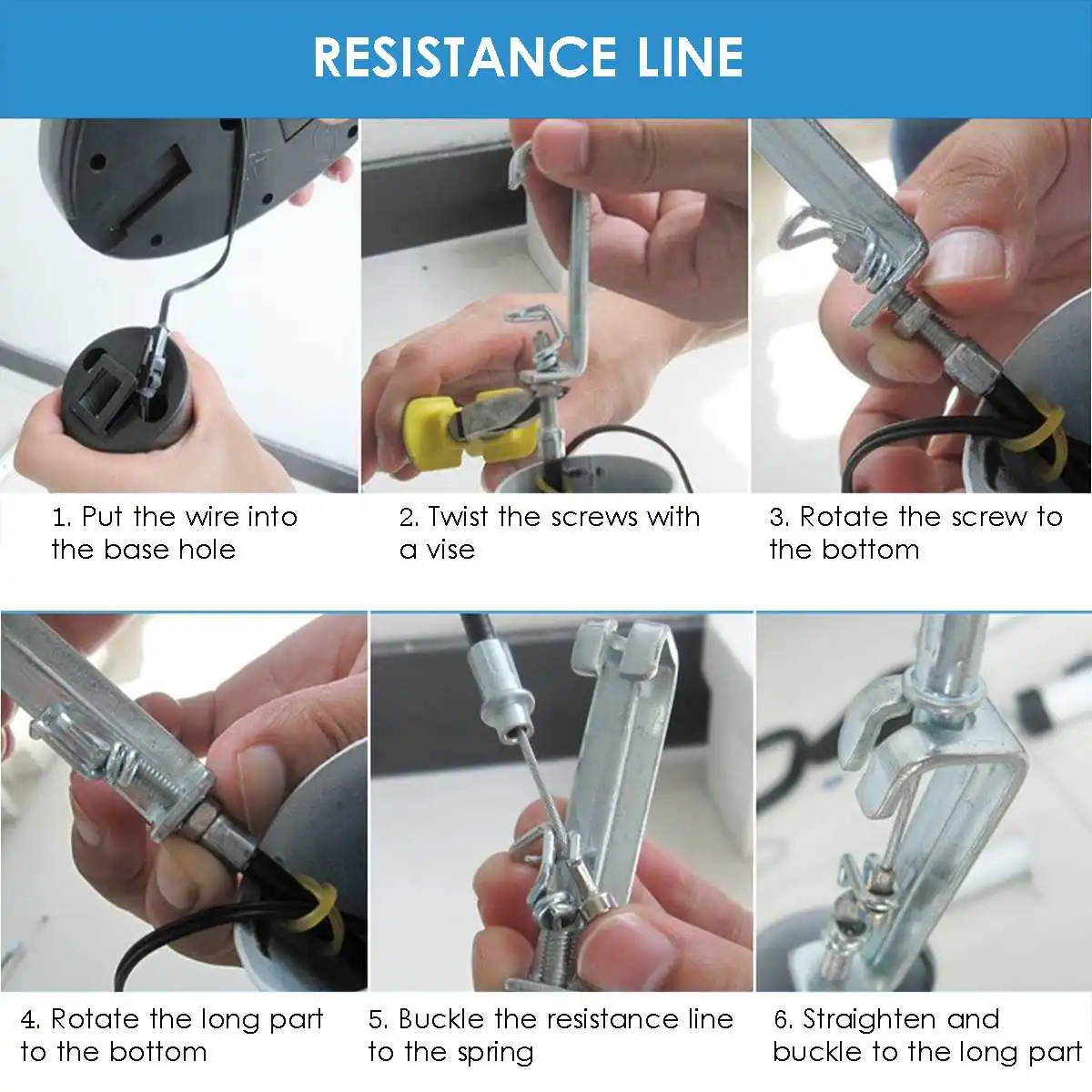 RESISTANCE LINE

1. Put the wire into the base hole

2. Twist the screws with a vise

3. Rotate the screw to the bottom

4. Rotate the long part to the bottom

5. Buckle the resistance line to the spring

6. Straighten and buckle to the long part