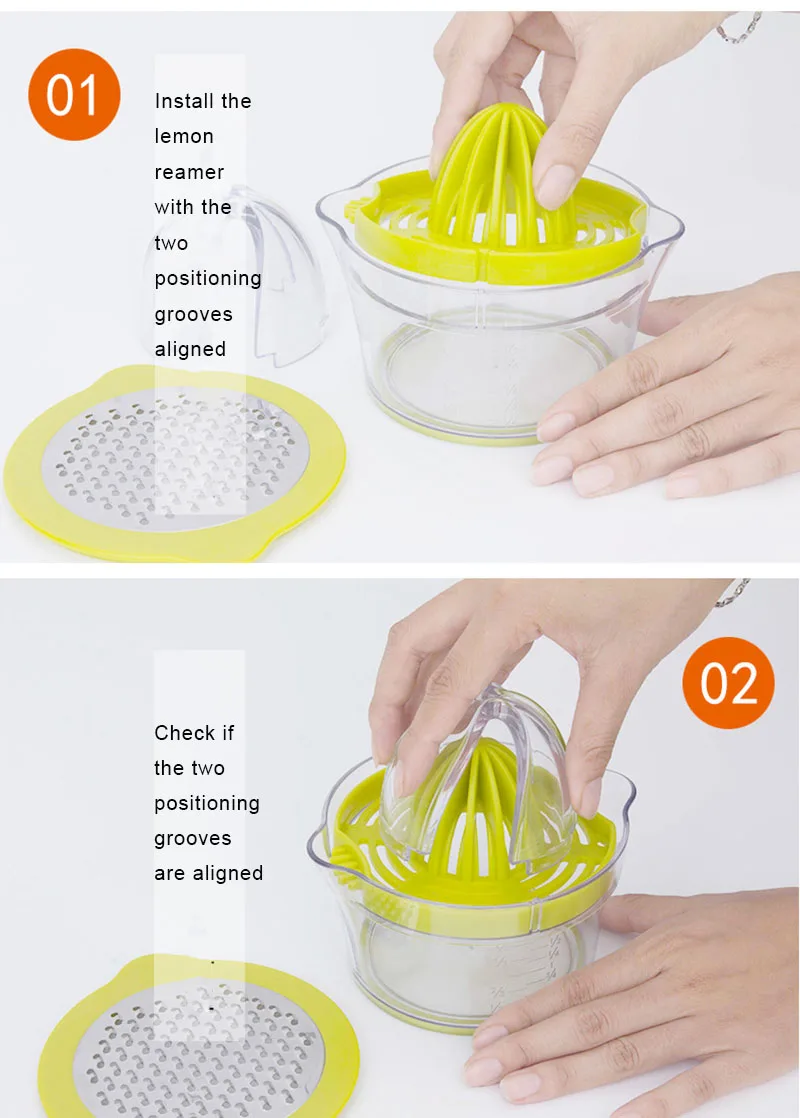 01

Install the lemon reamer with the two positioning grooves aligned

02

Check if the two positioning grooves are aligned