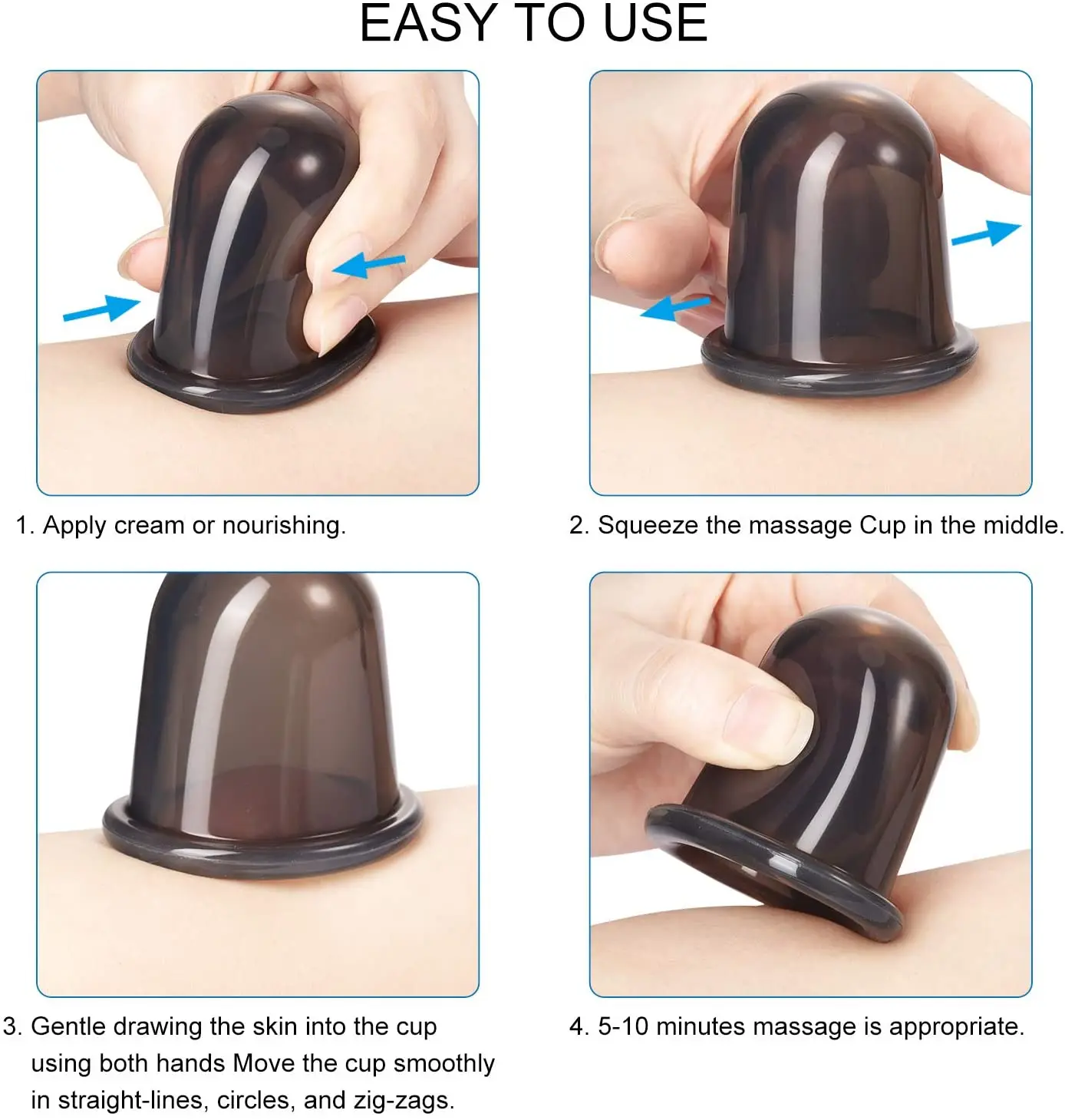 EASY TO USE

1. Apply cream or nourishing.

2. Squeeze the massage Cup in the middle.

3. Gentle drawing the skin into the cup using both hands Move the cup smoothly in straight-lines, circles, and zig-zags.

4. 5-10 minutes massage is appropriate.