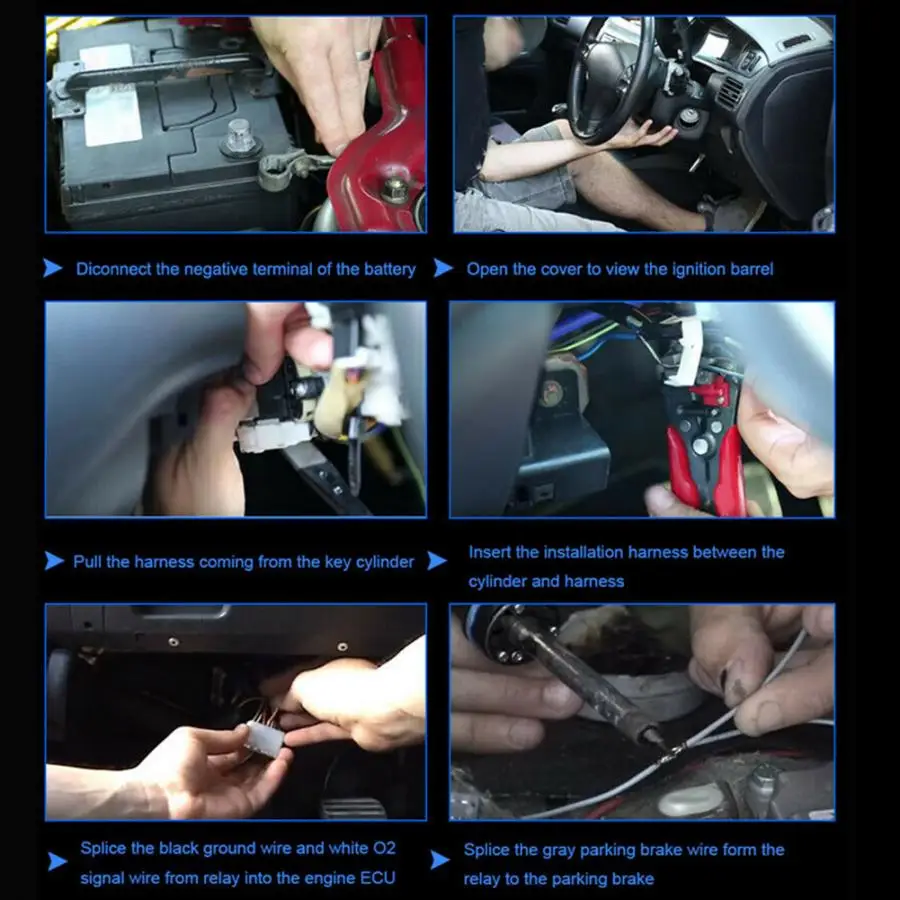 Diconnect the negative terminal of the battery

Open the cover to view the ignition barrel

Pull the harness coming from the key cylinder

Insert the installation harness between the cylinder and harness

Splice the black ground wire and white O2 signal wire from relay into the engine ECU

Splice the gray parking brake wire form the relay to the parking brake